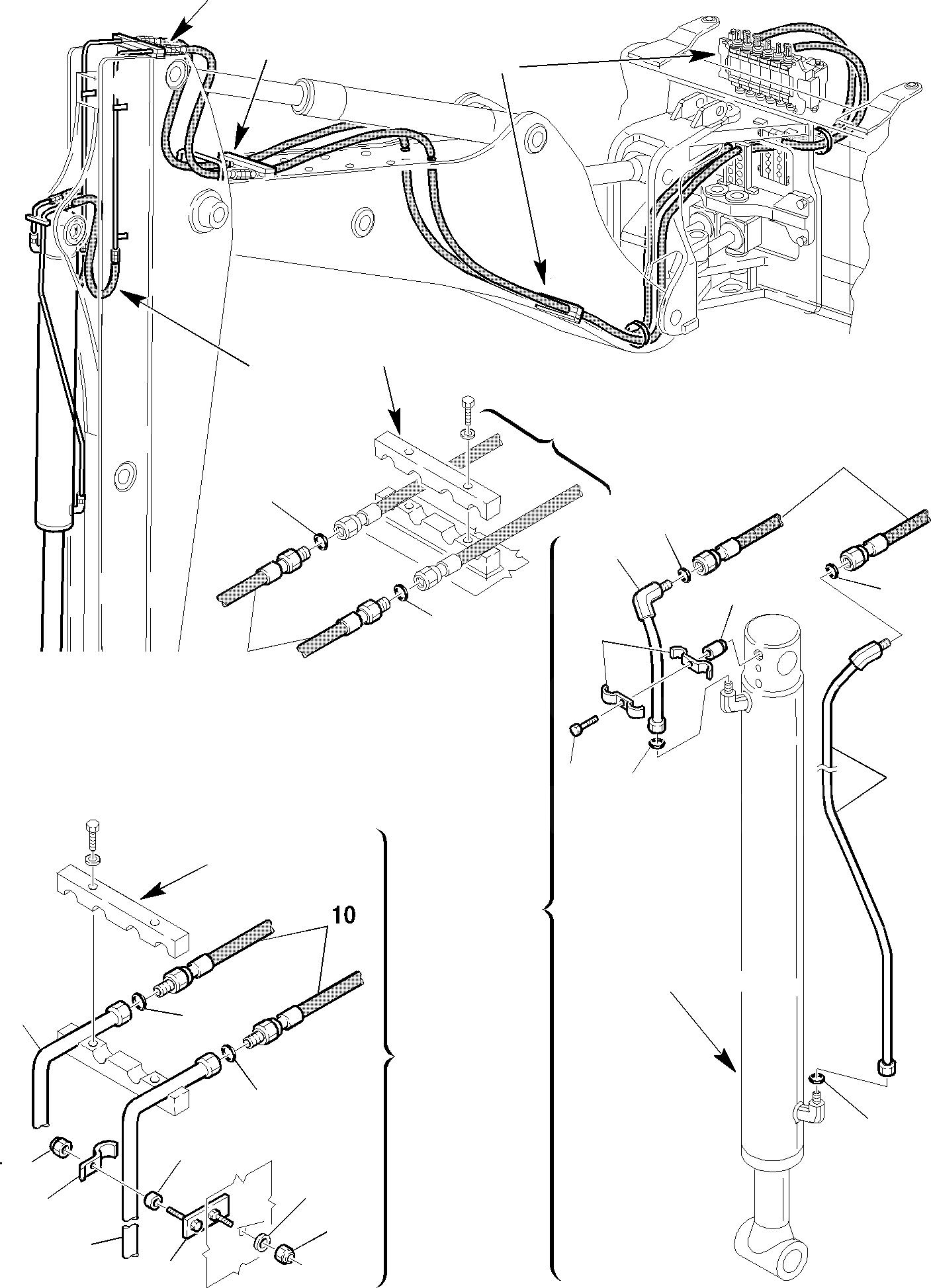 10