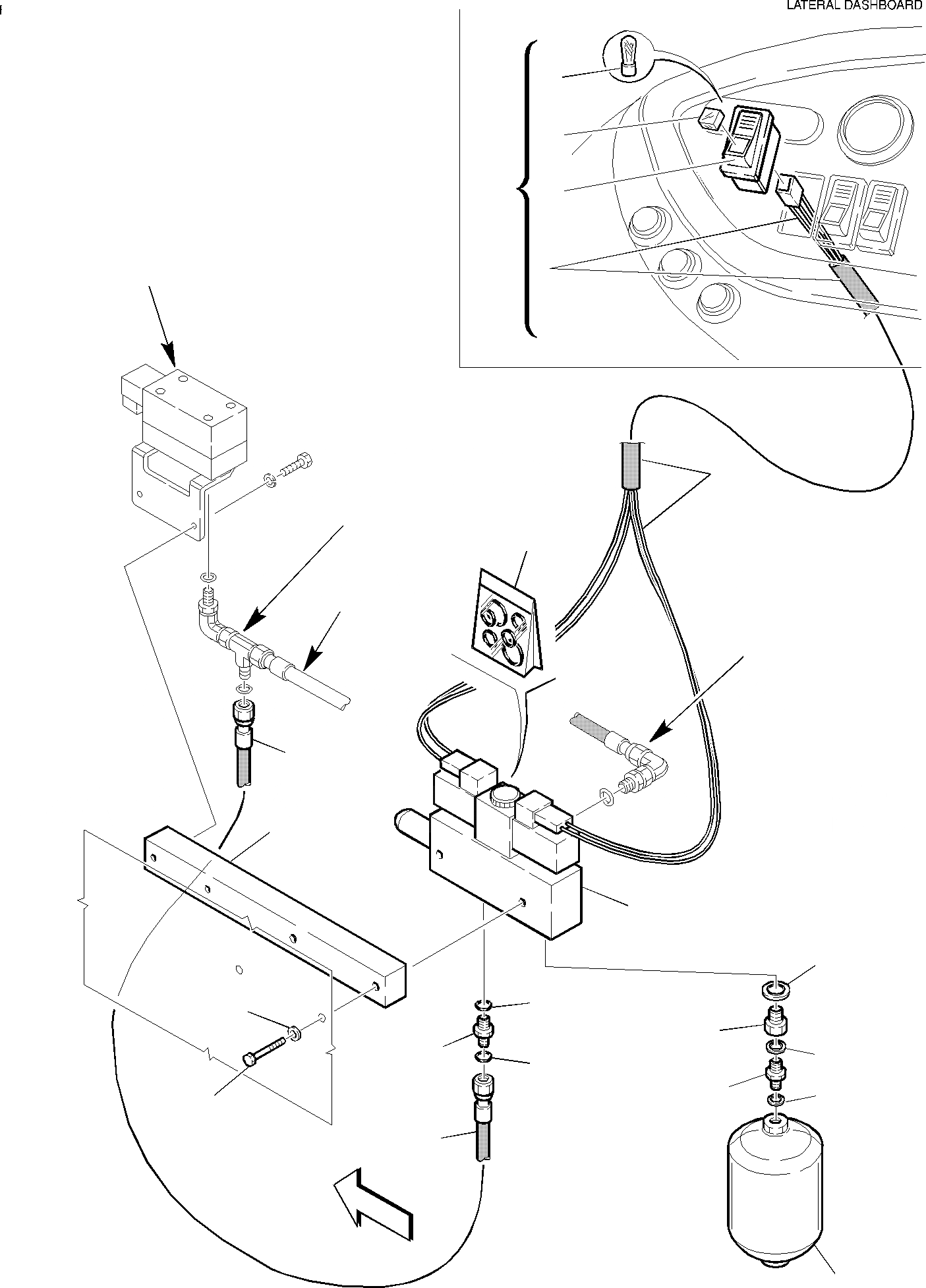 LATERAL DASHBOARD