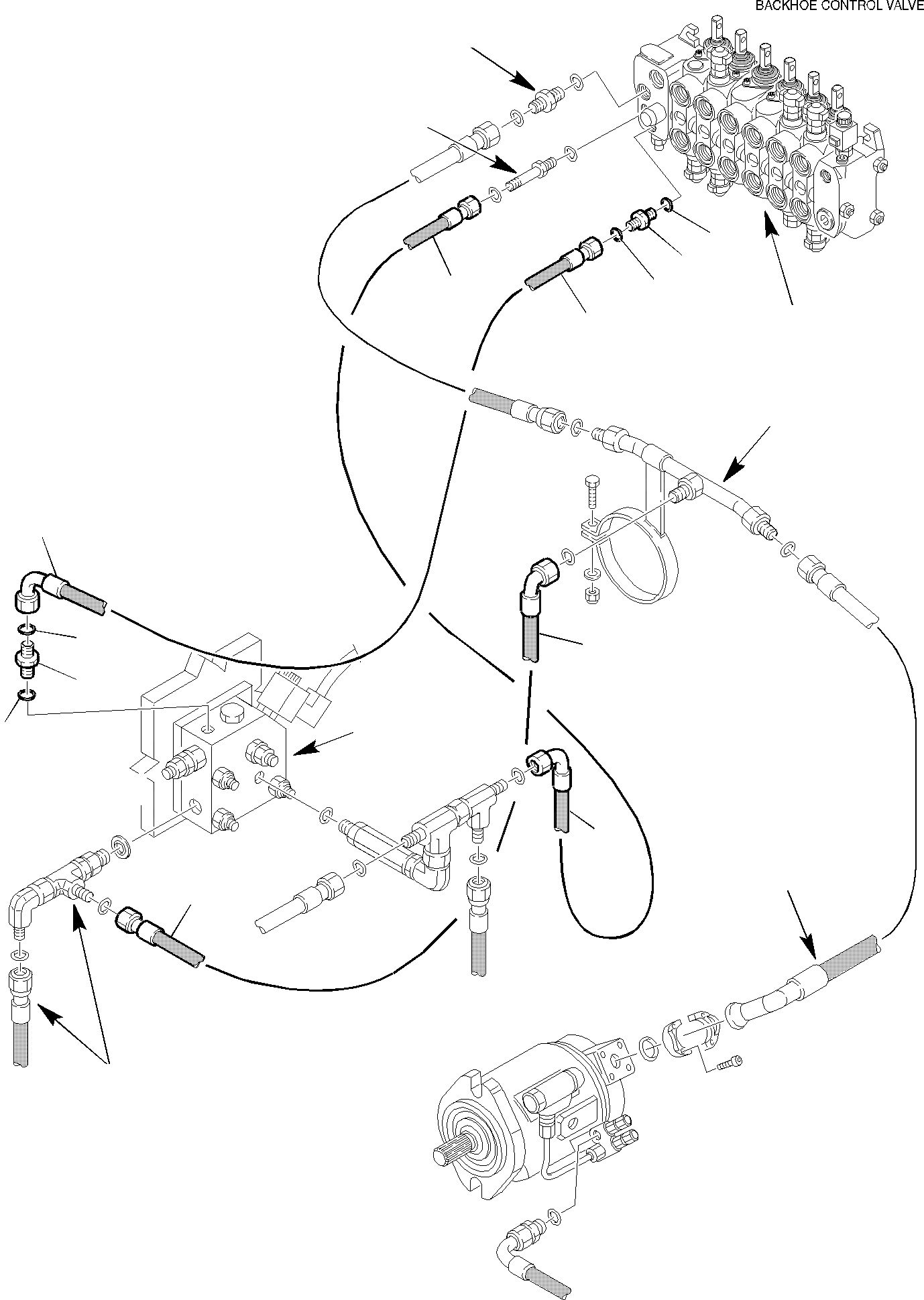 BACKHOE CONTROL VALVE