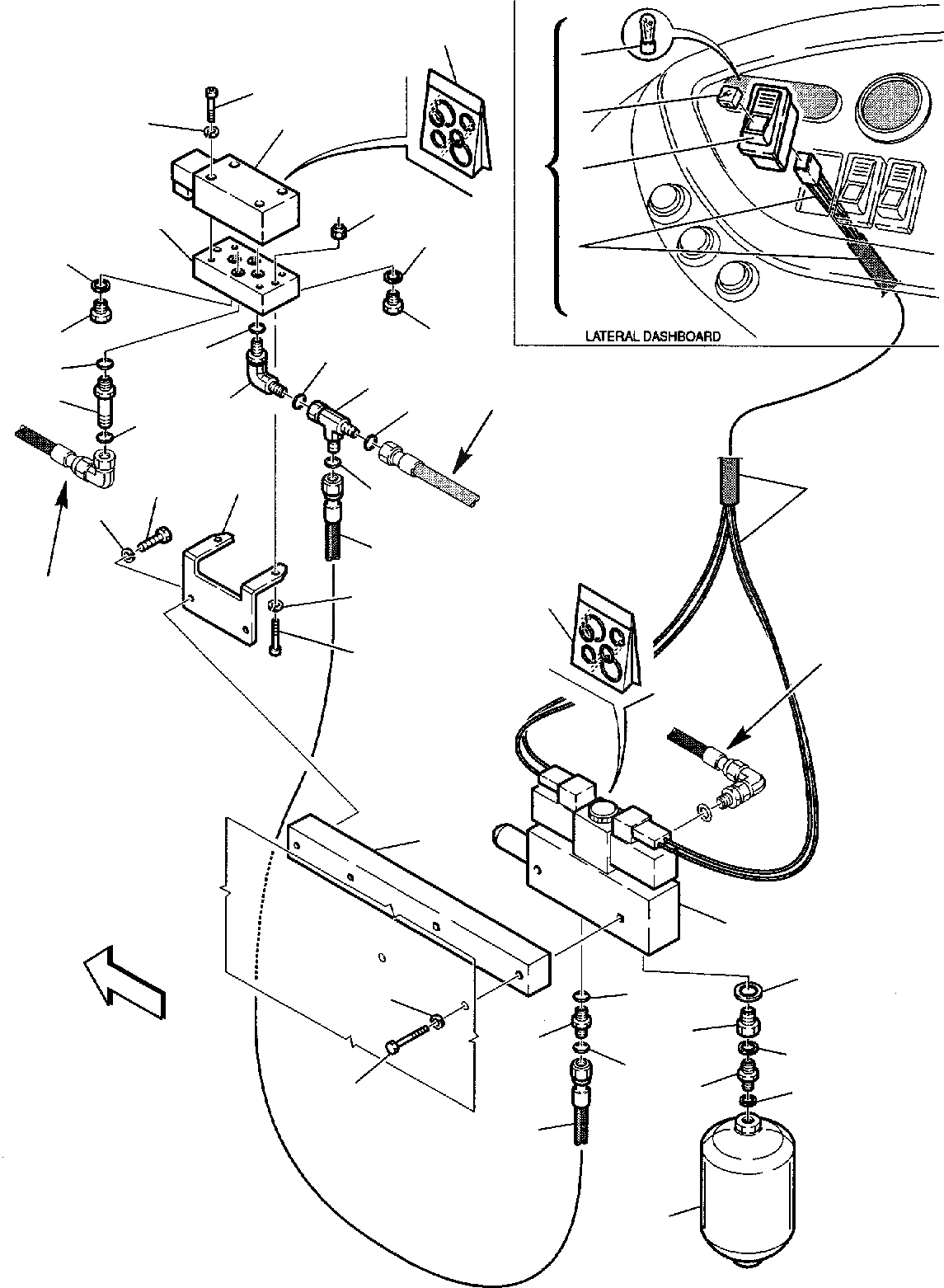 LATERAL DASHBOARD