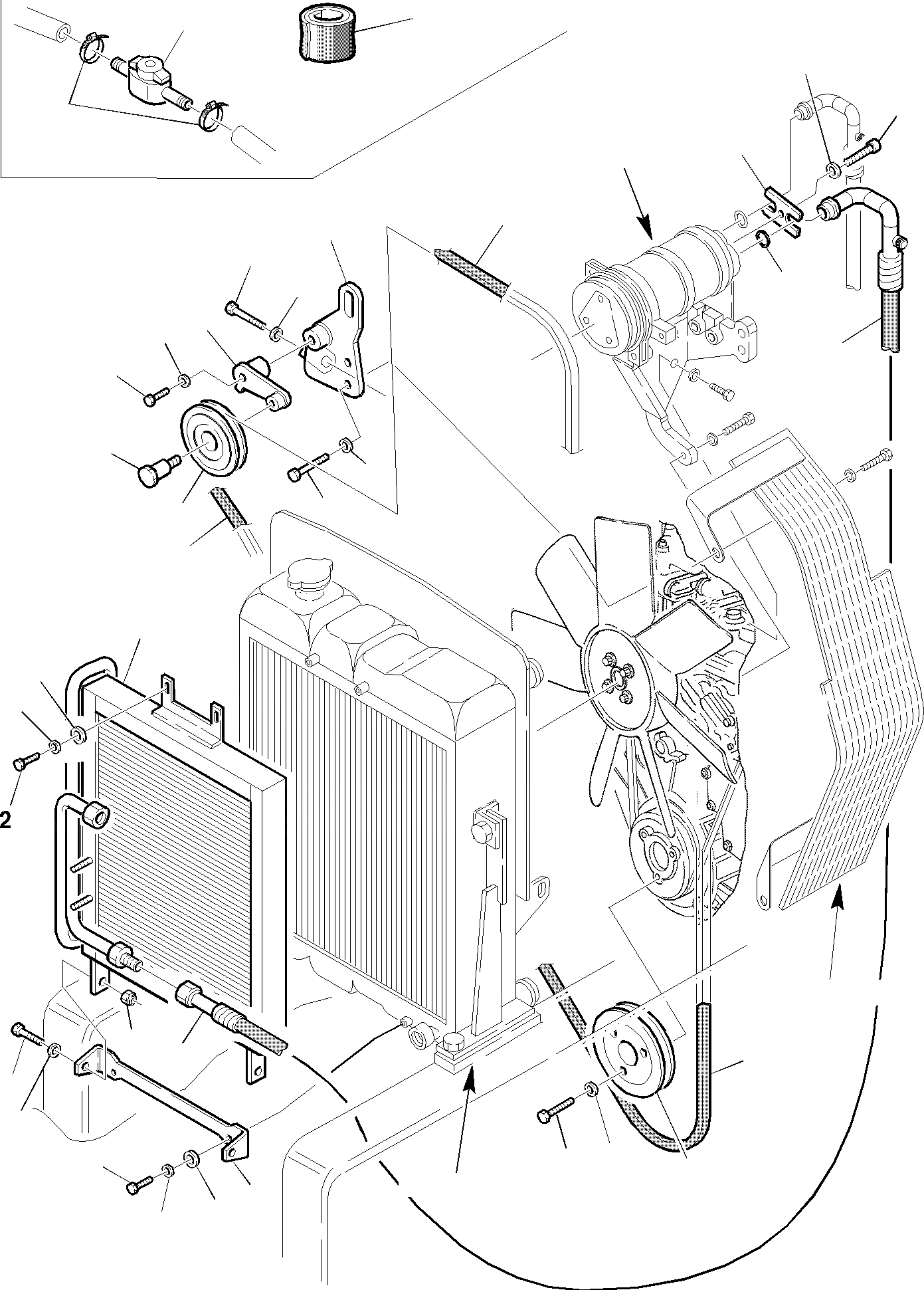 2