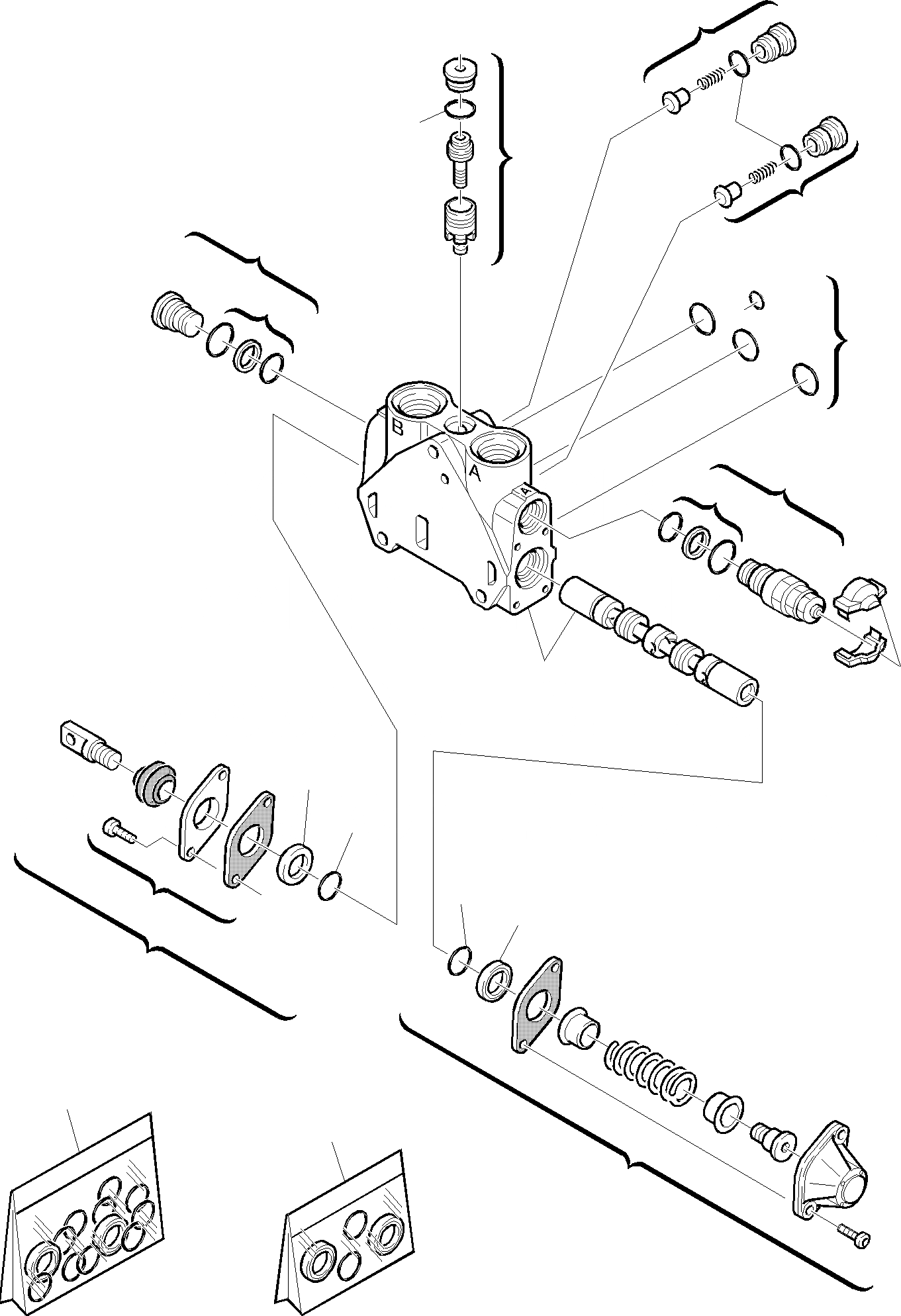 B
A
A