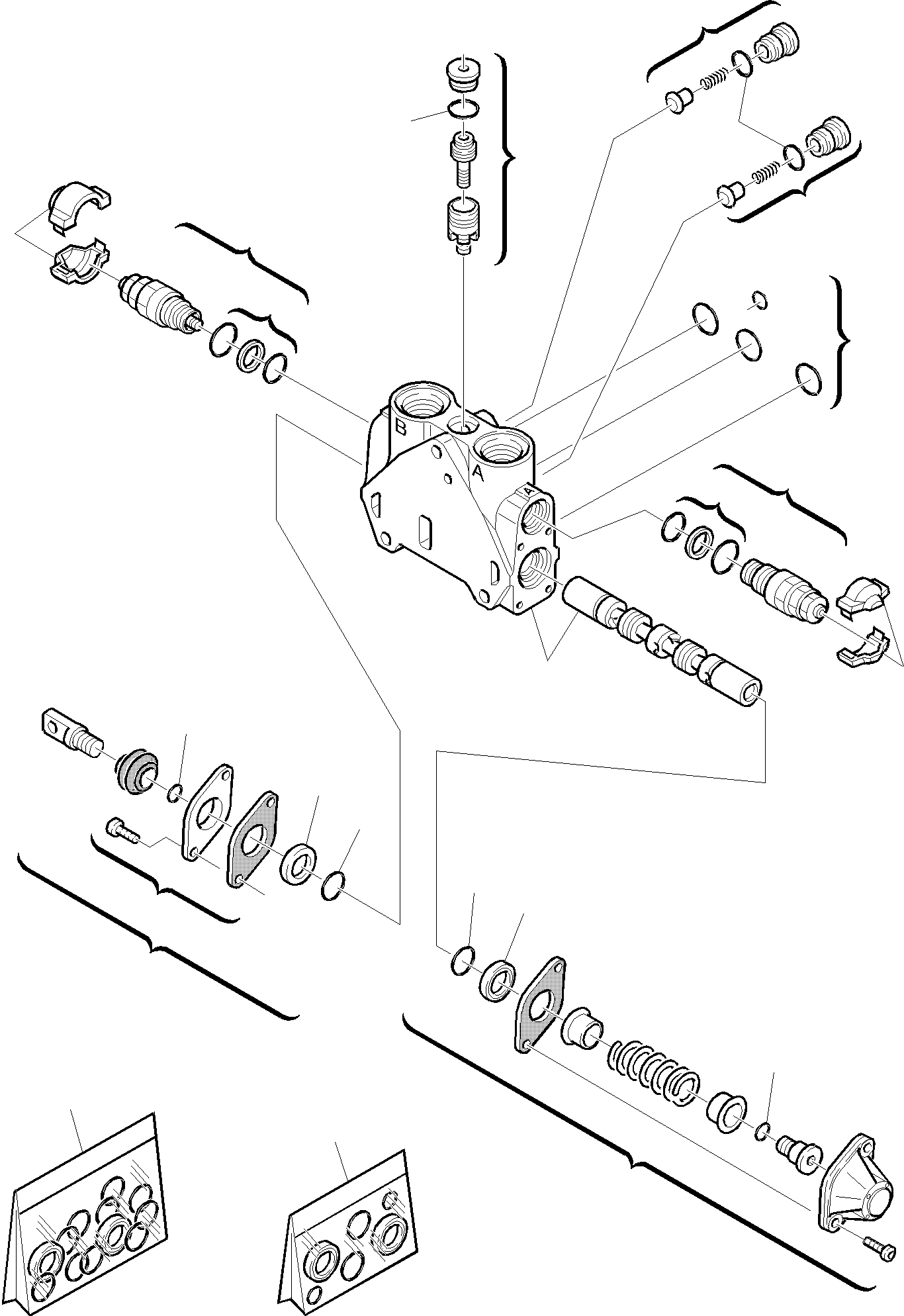 B
A
A