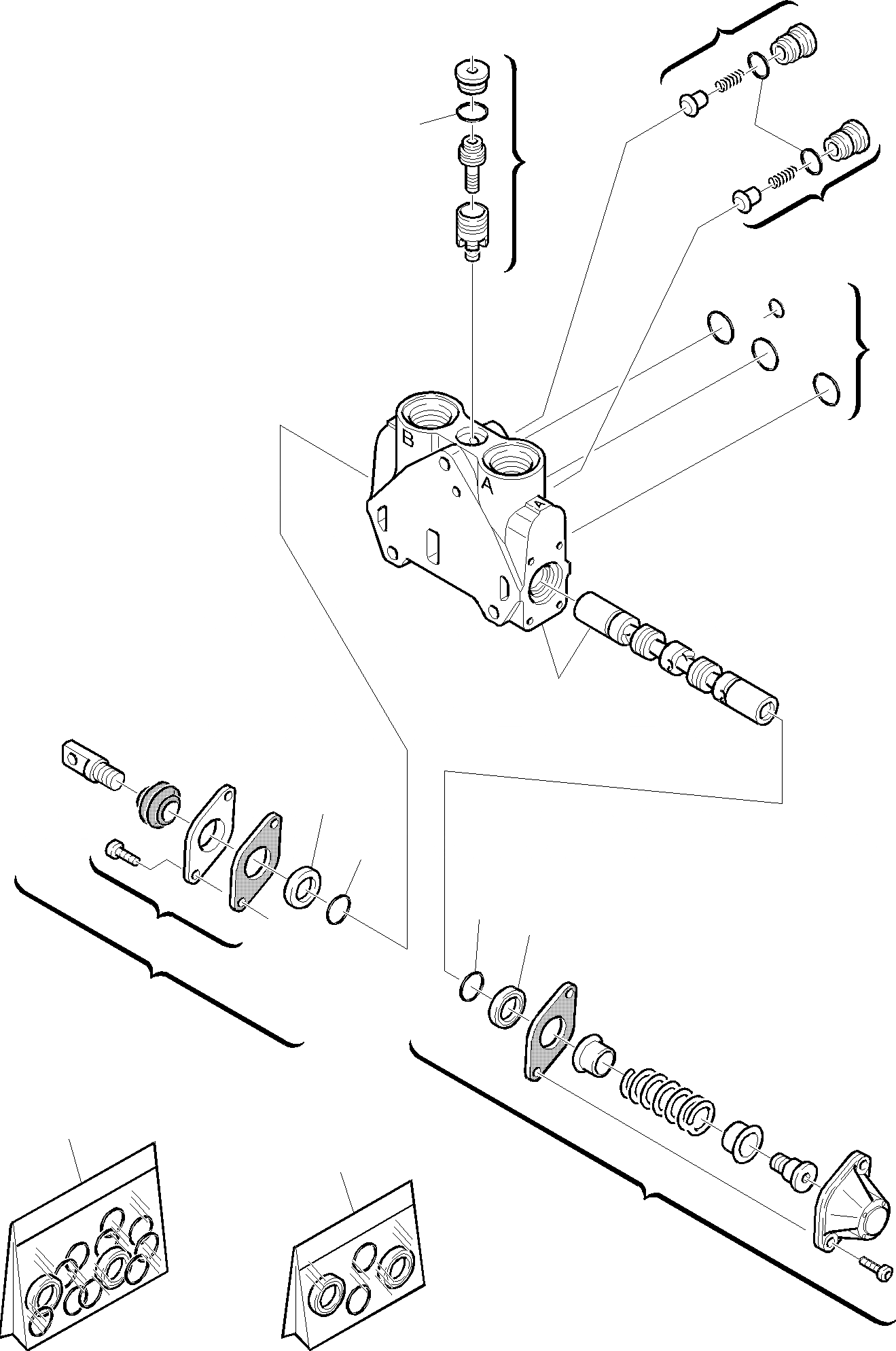 B
A
A