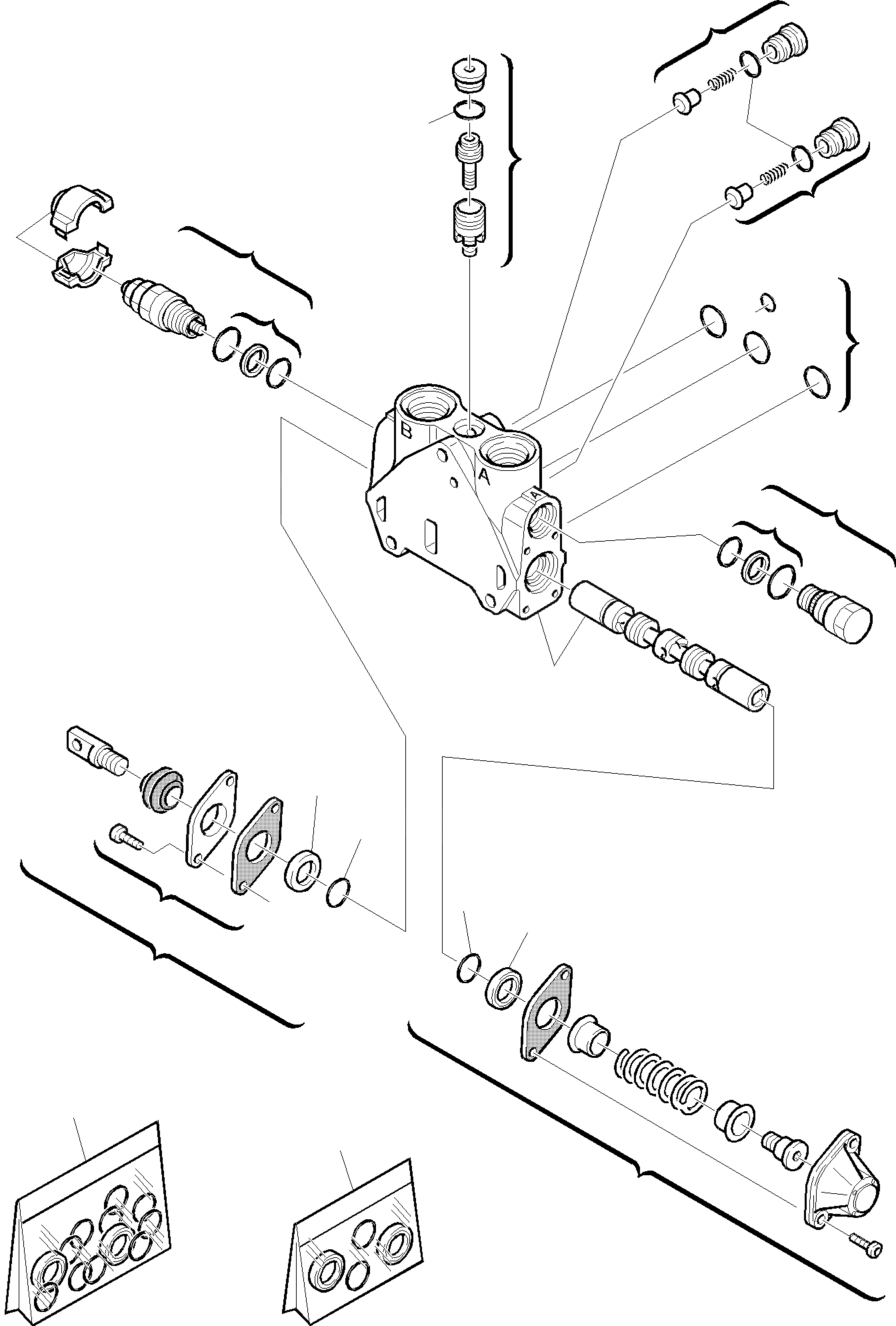 B
A
A