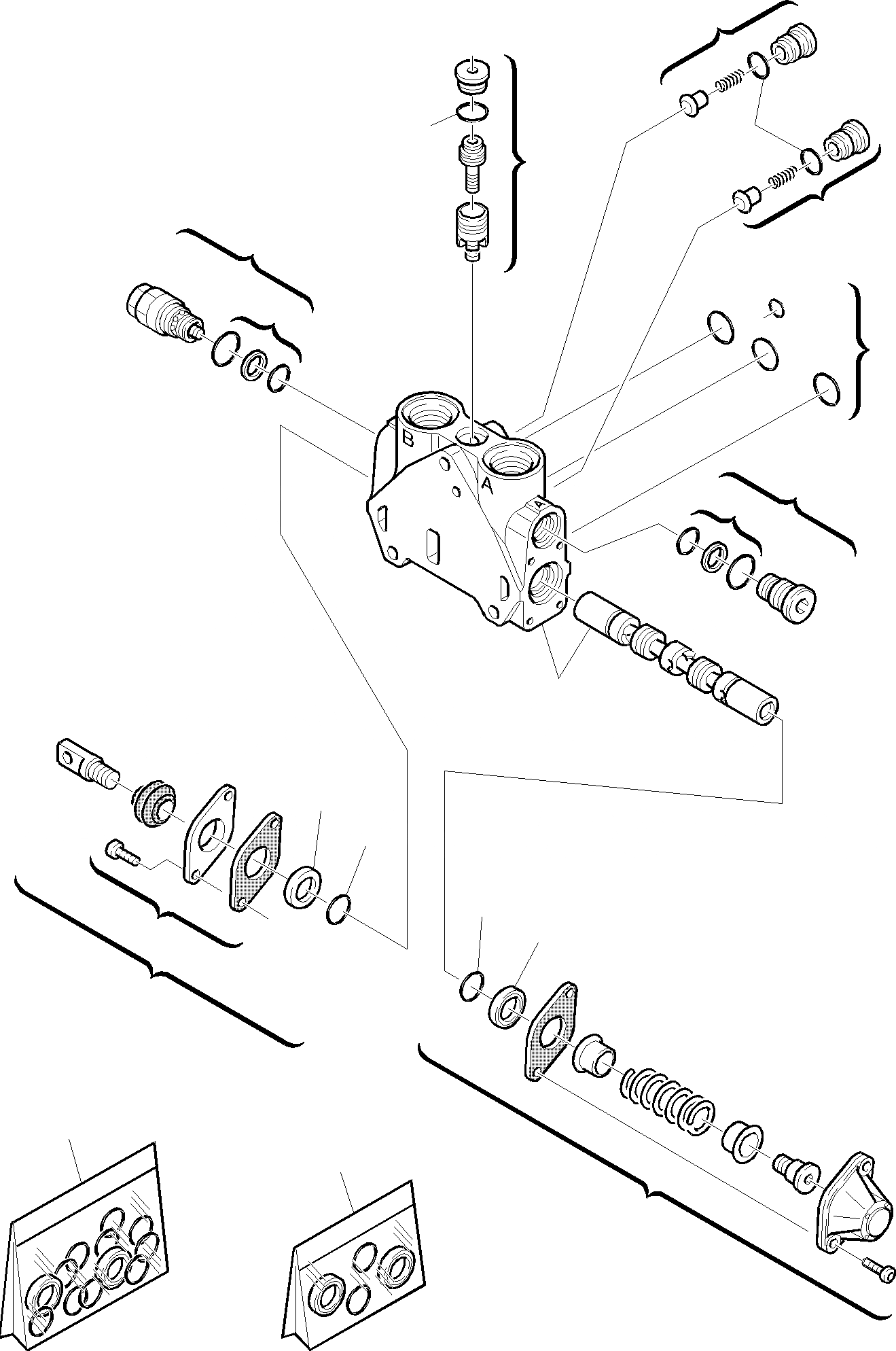 B
A
A