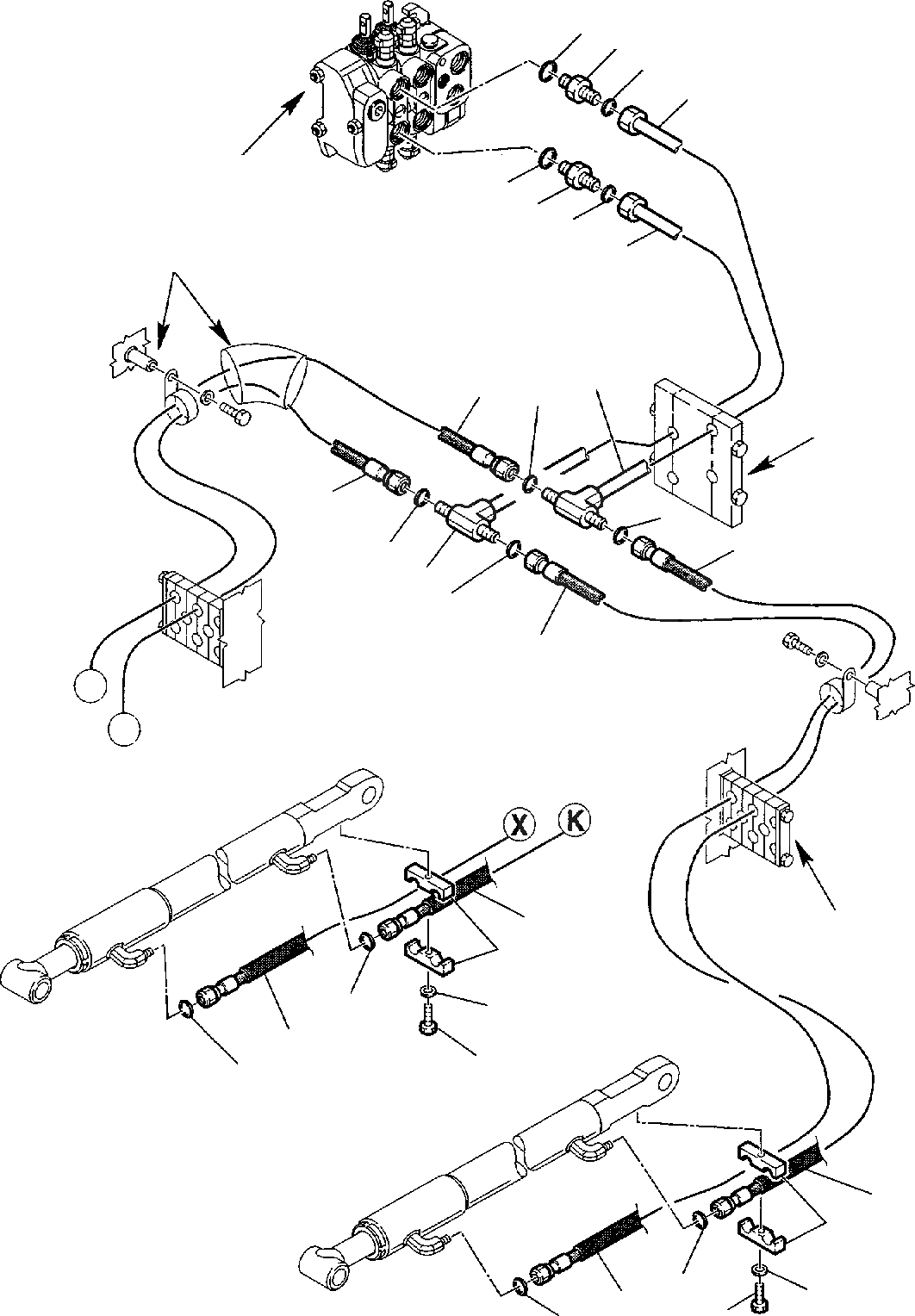 X

K