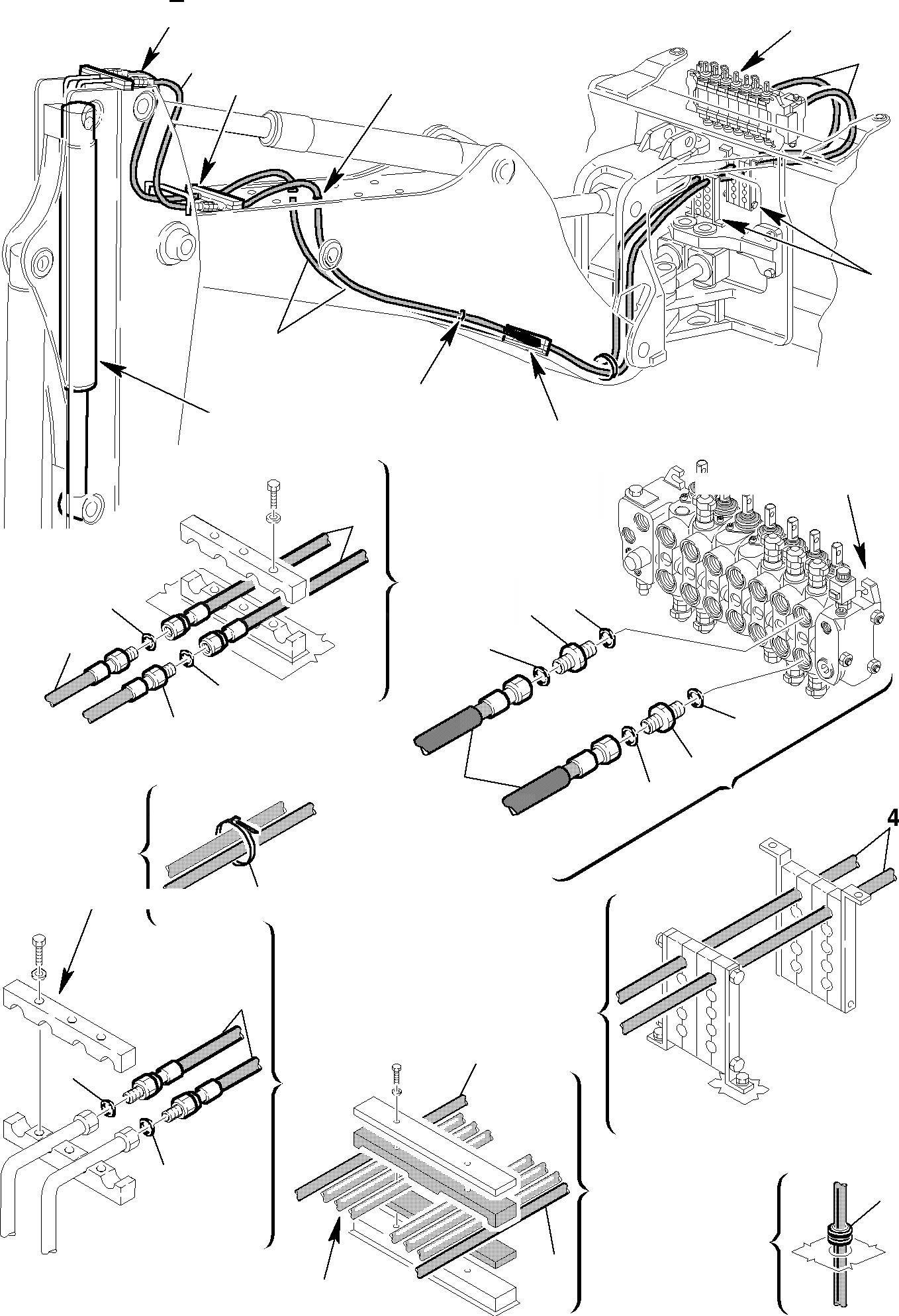 4