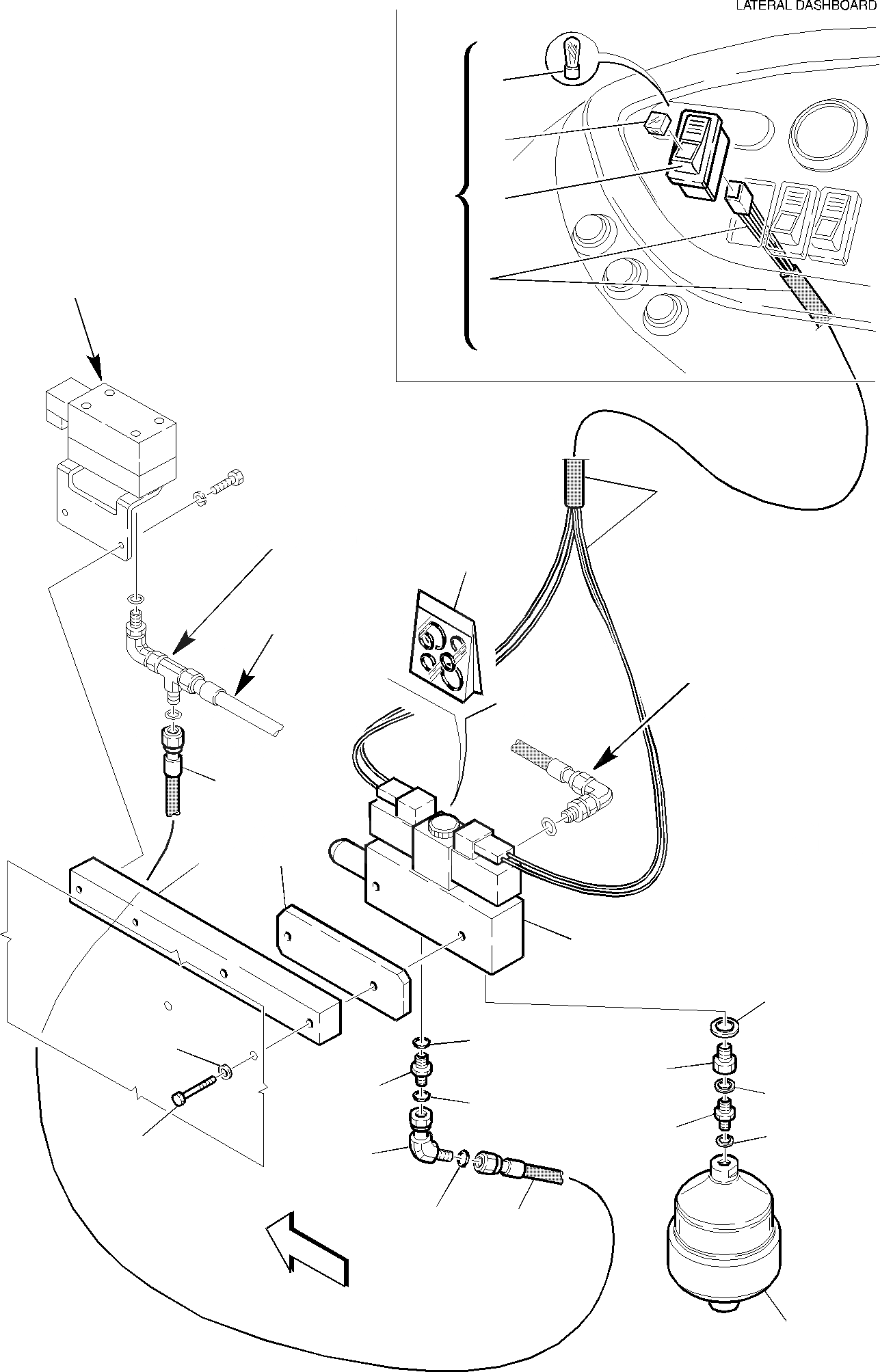 LATERAL DASHBOARD