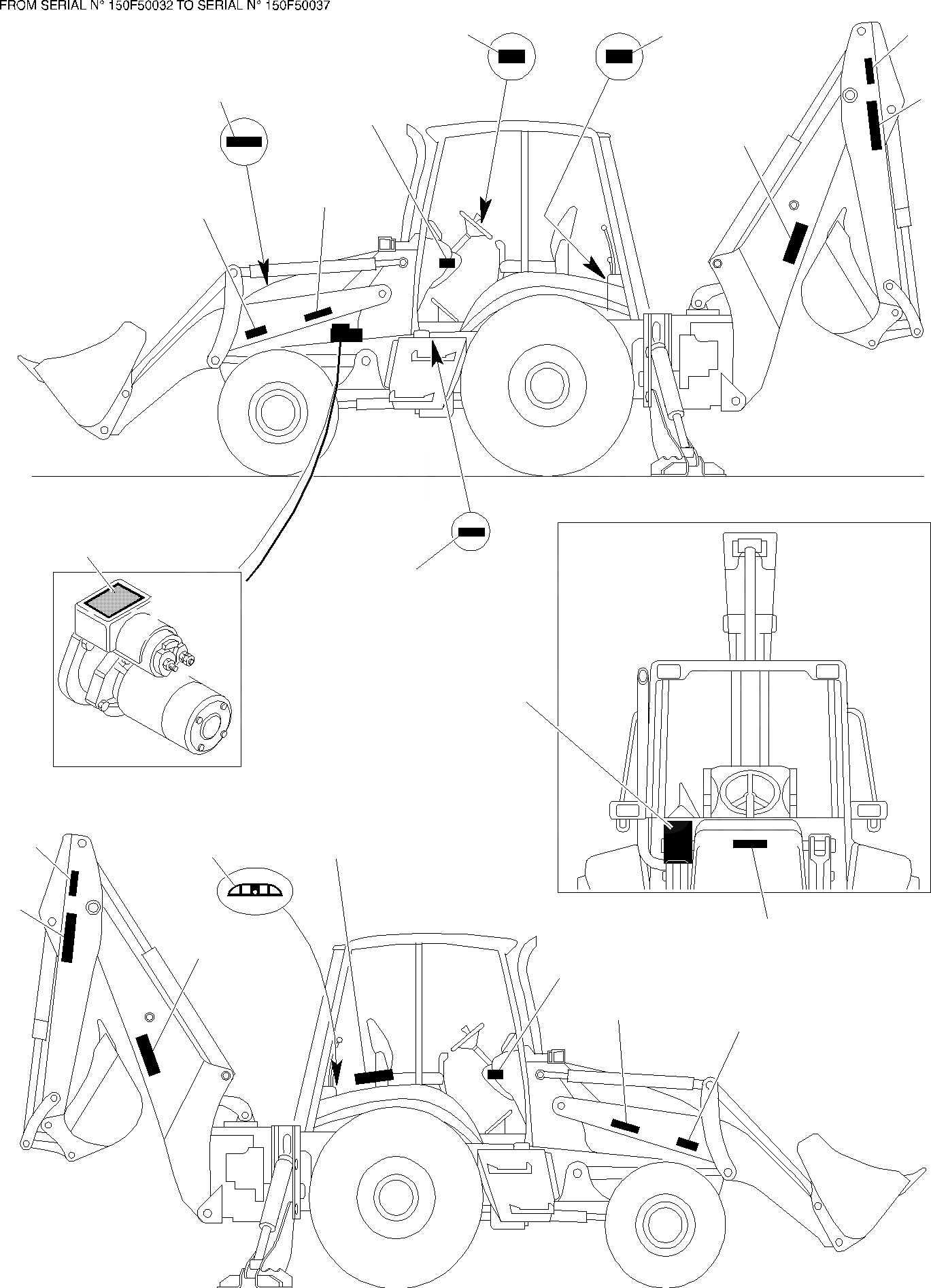 FROM SERIAL N° 150F50032 TO SERIAL N° 150F50037