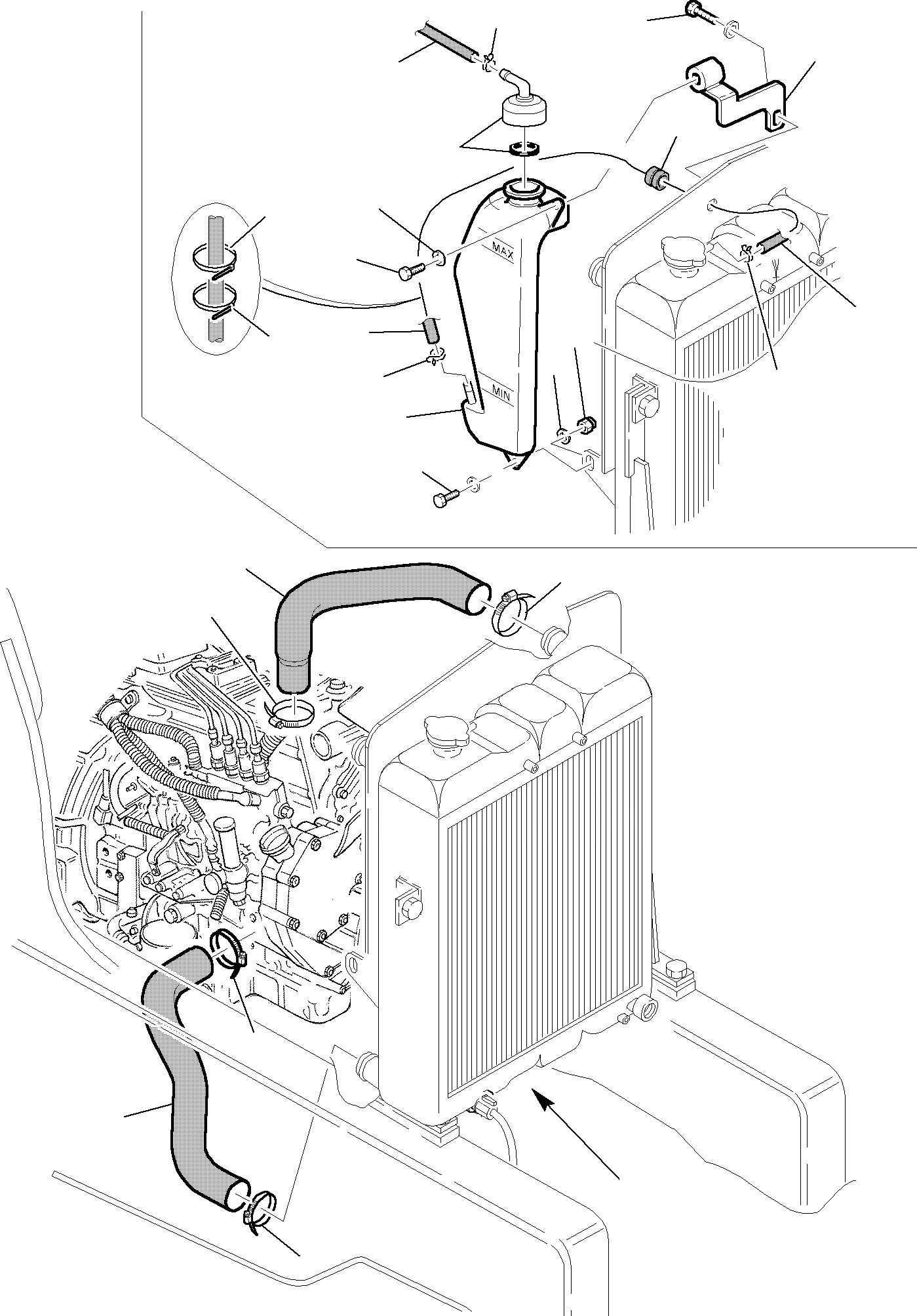 MAX

MIN