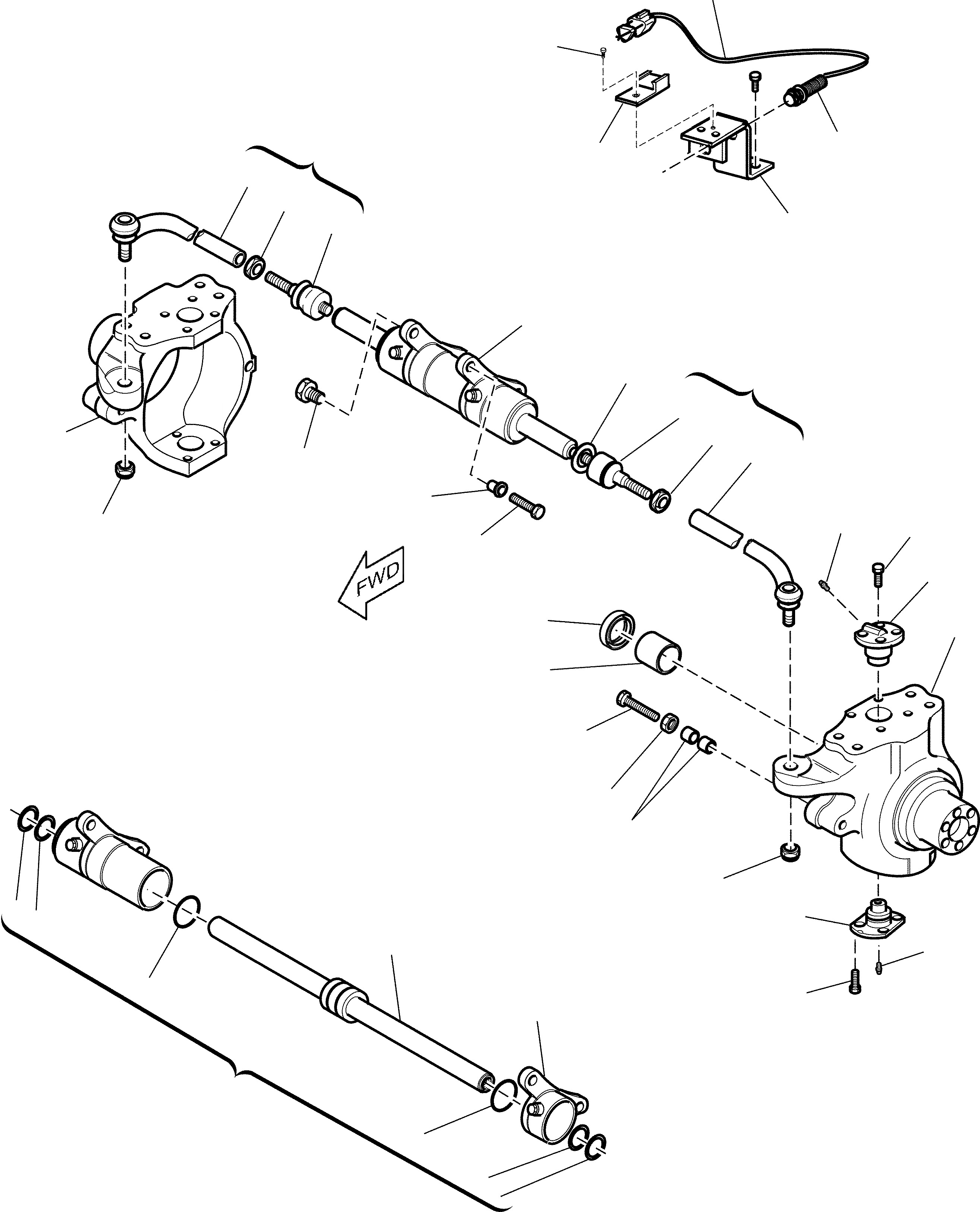 FWD