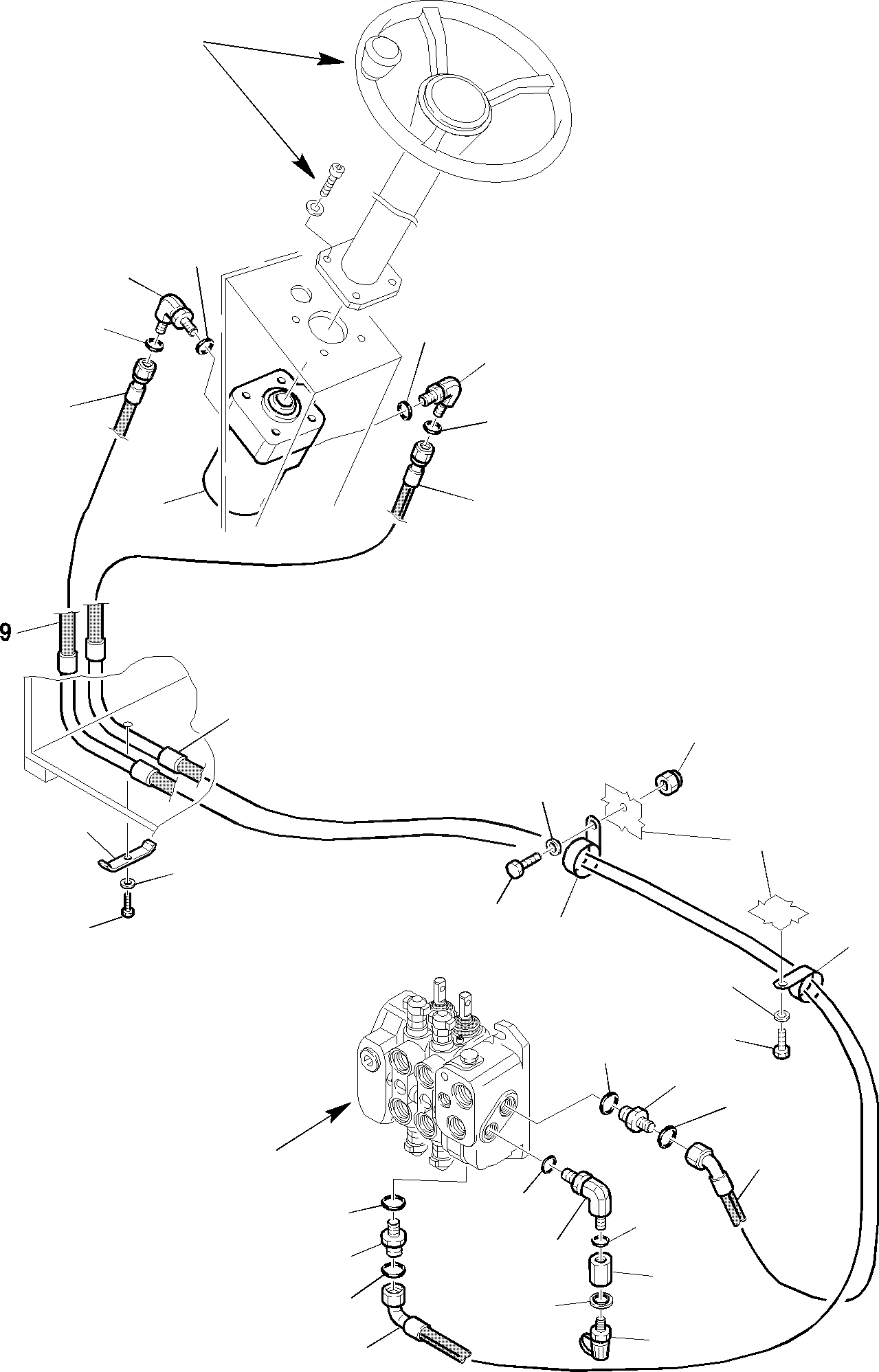 9