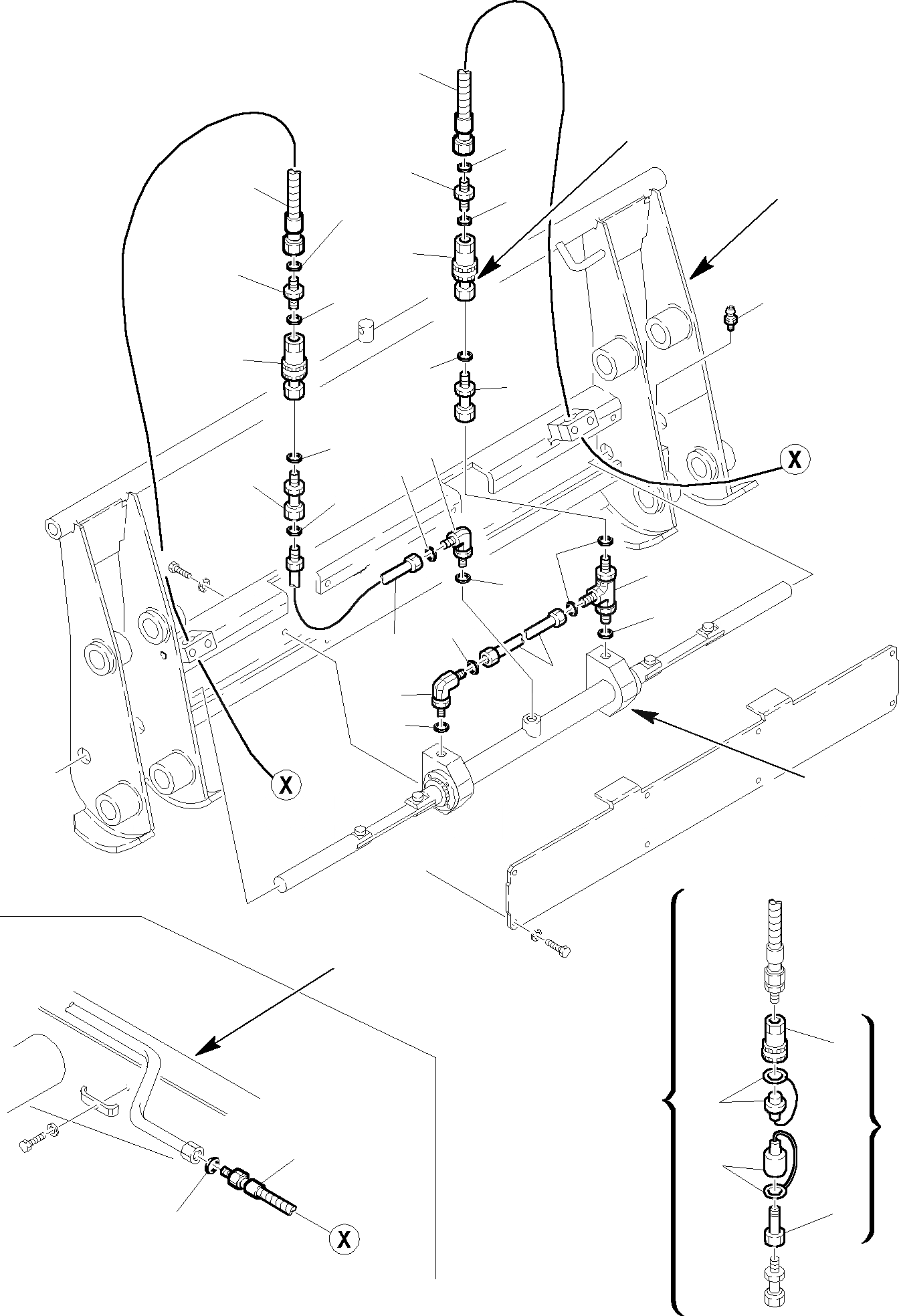 X

X

X