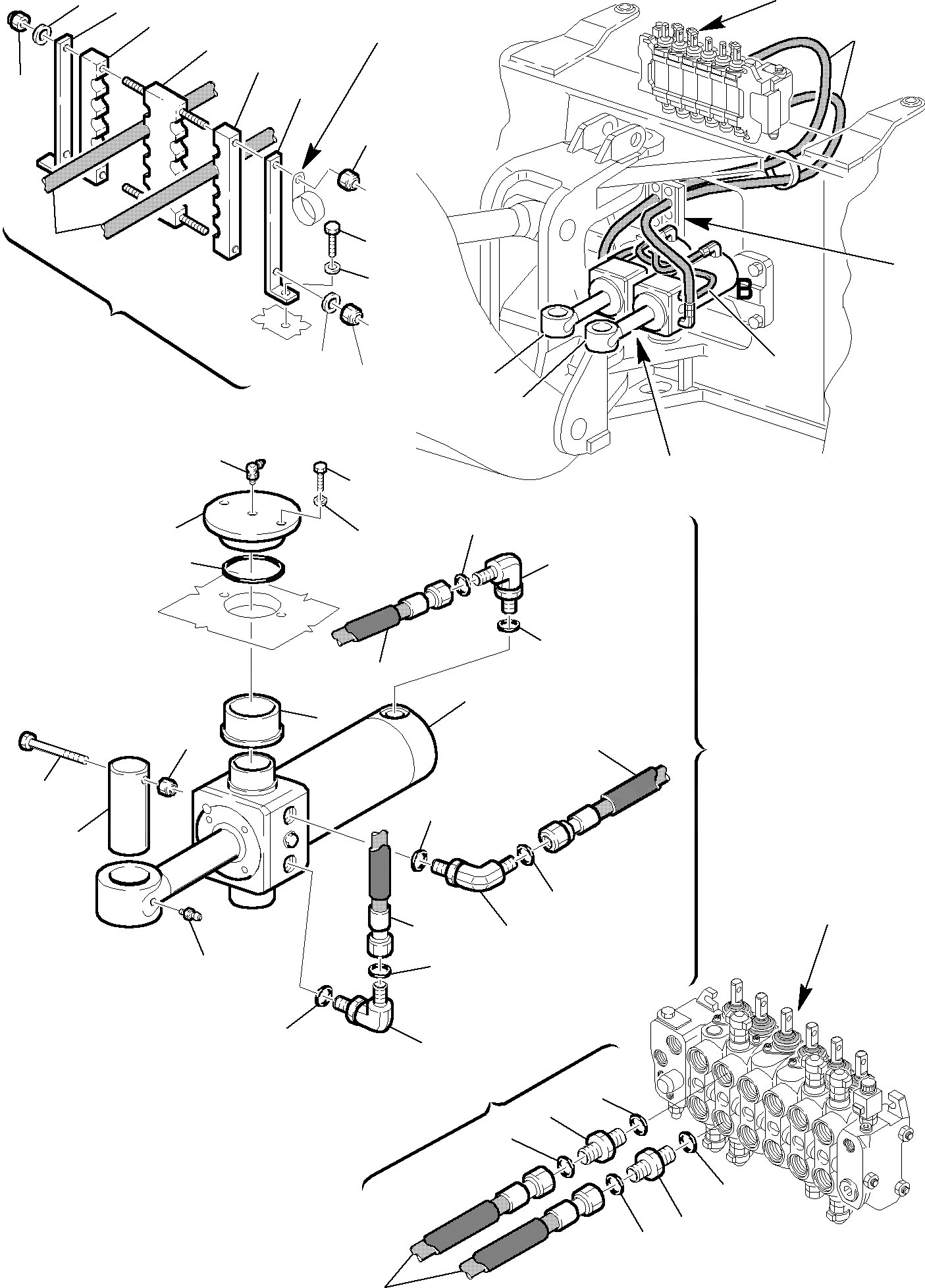 B