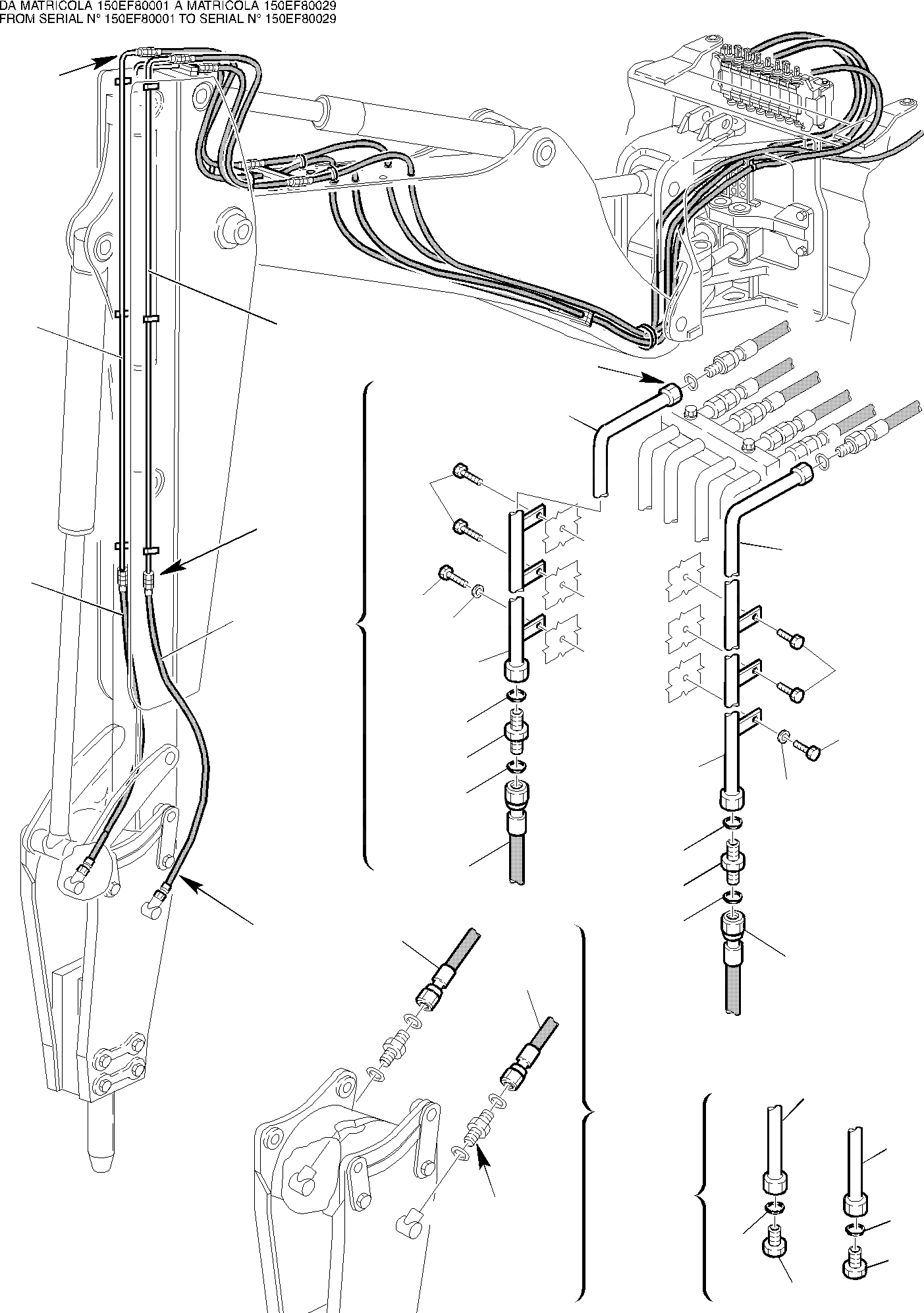 DA MATRICOLA 150EF80001 A MATRICOLA 150EF80029
FROM SERIAL N° 150EF80001 TO SERIAL N° 150EF80029