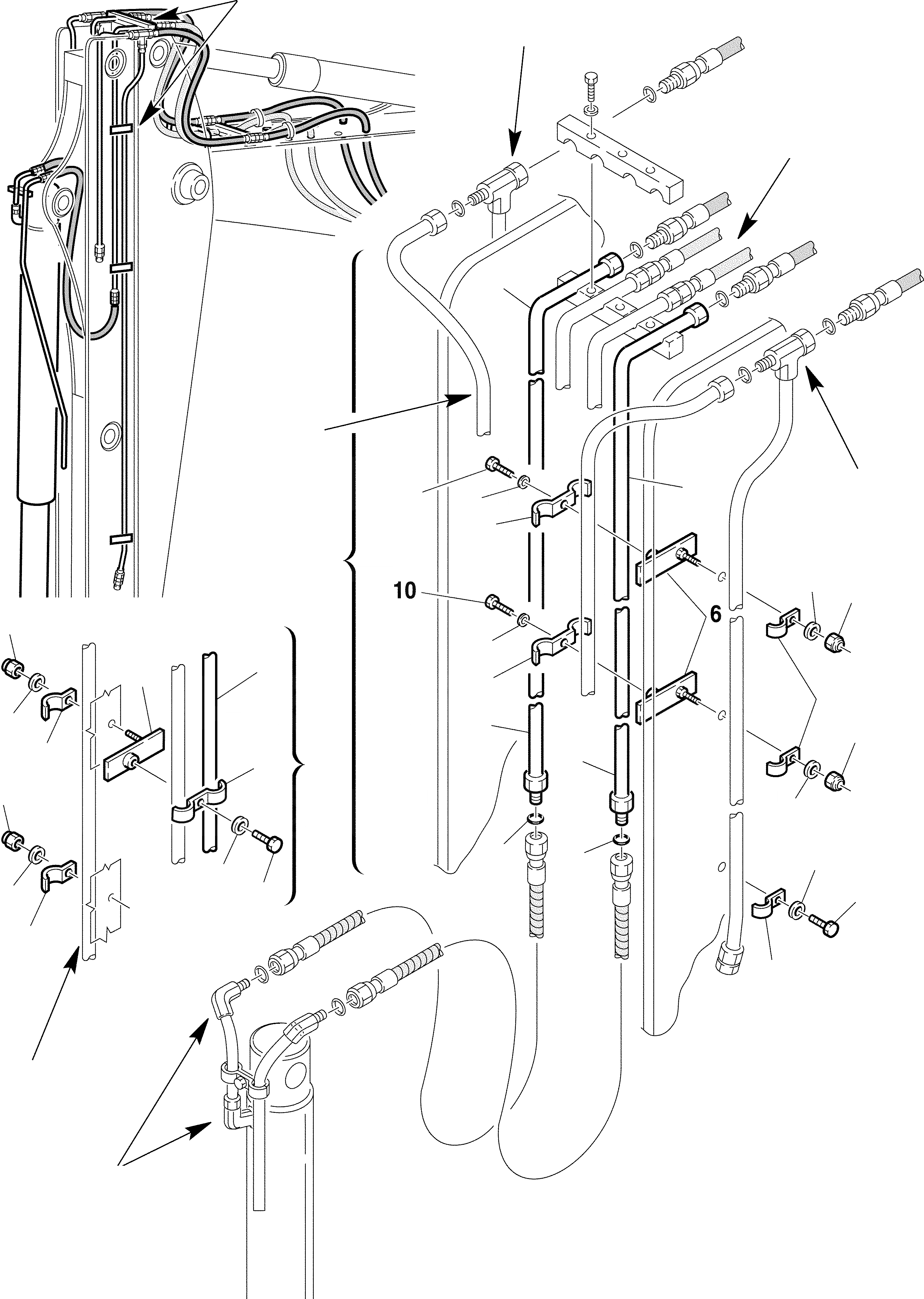 10

6