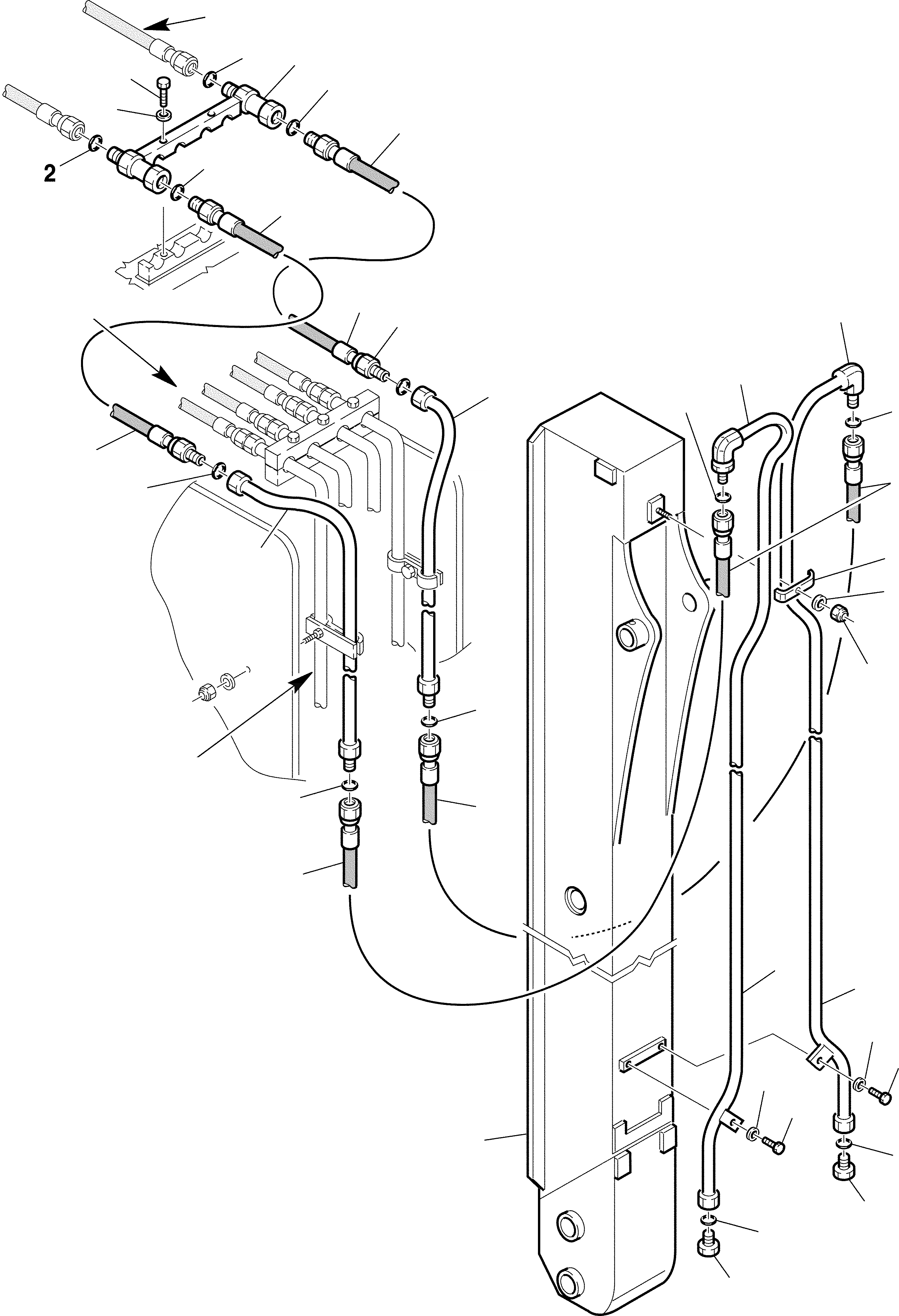 2