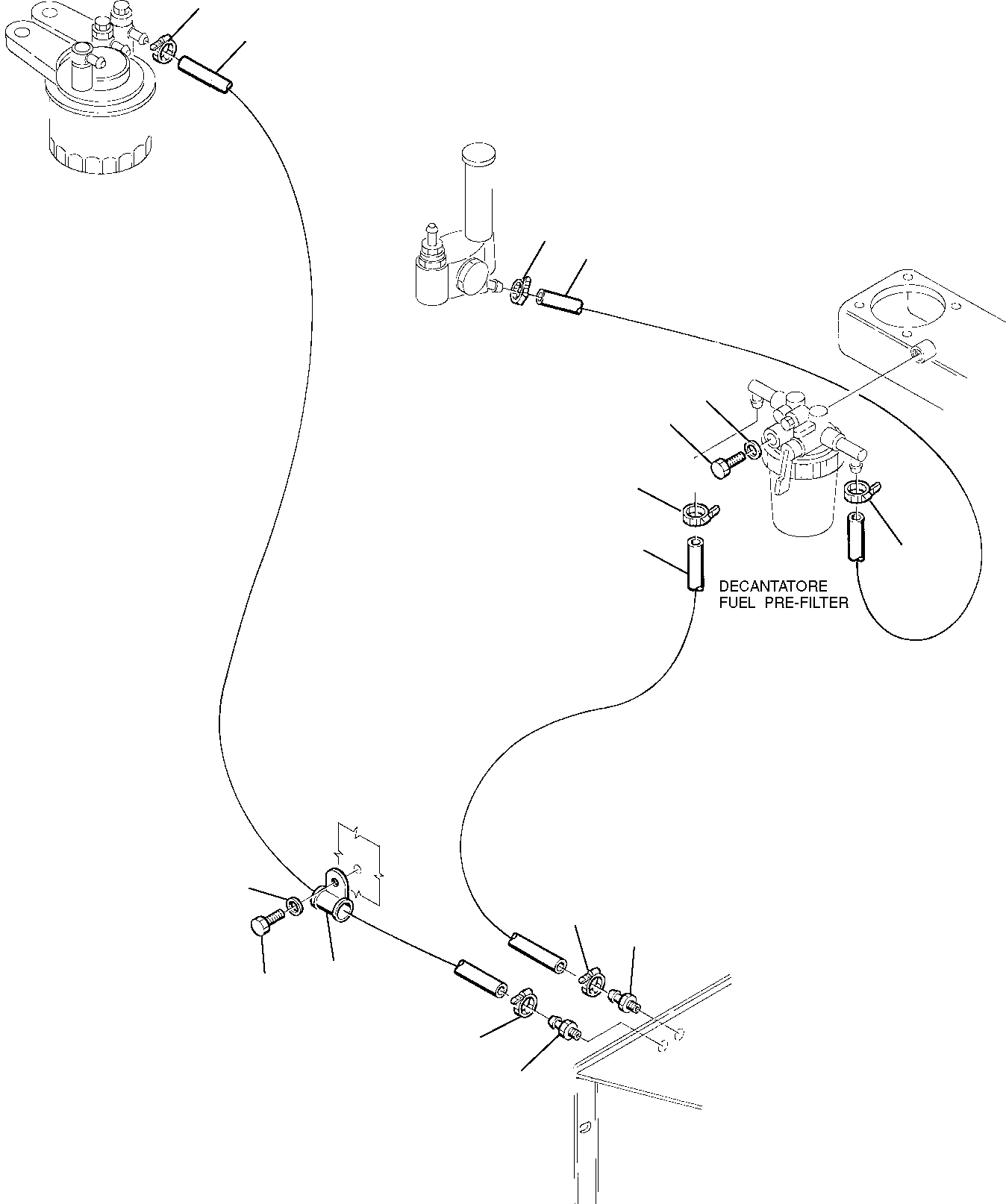 DECANTATORE
FUEL PRE-FILTER