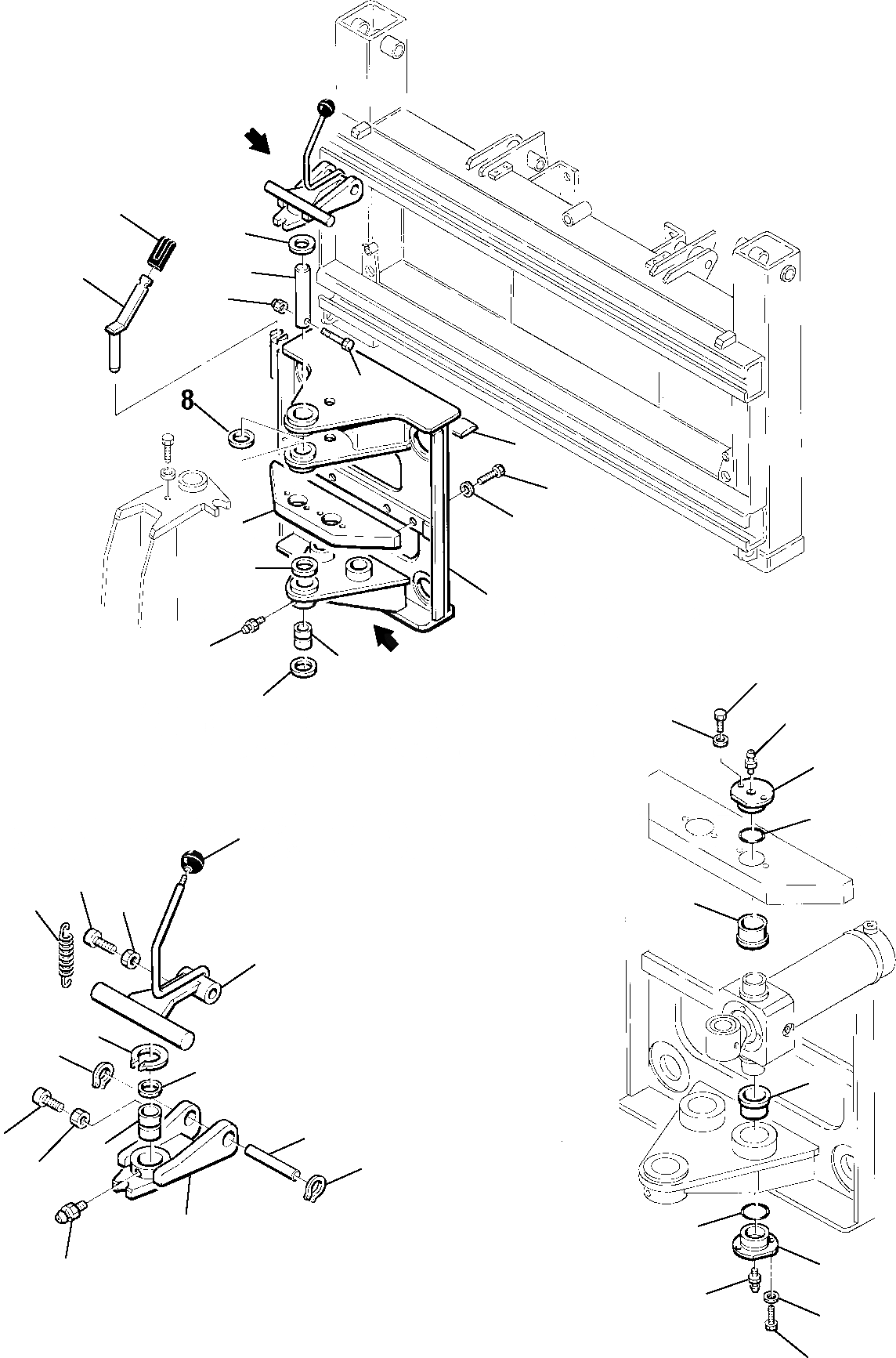 8