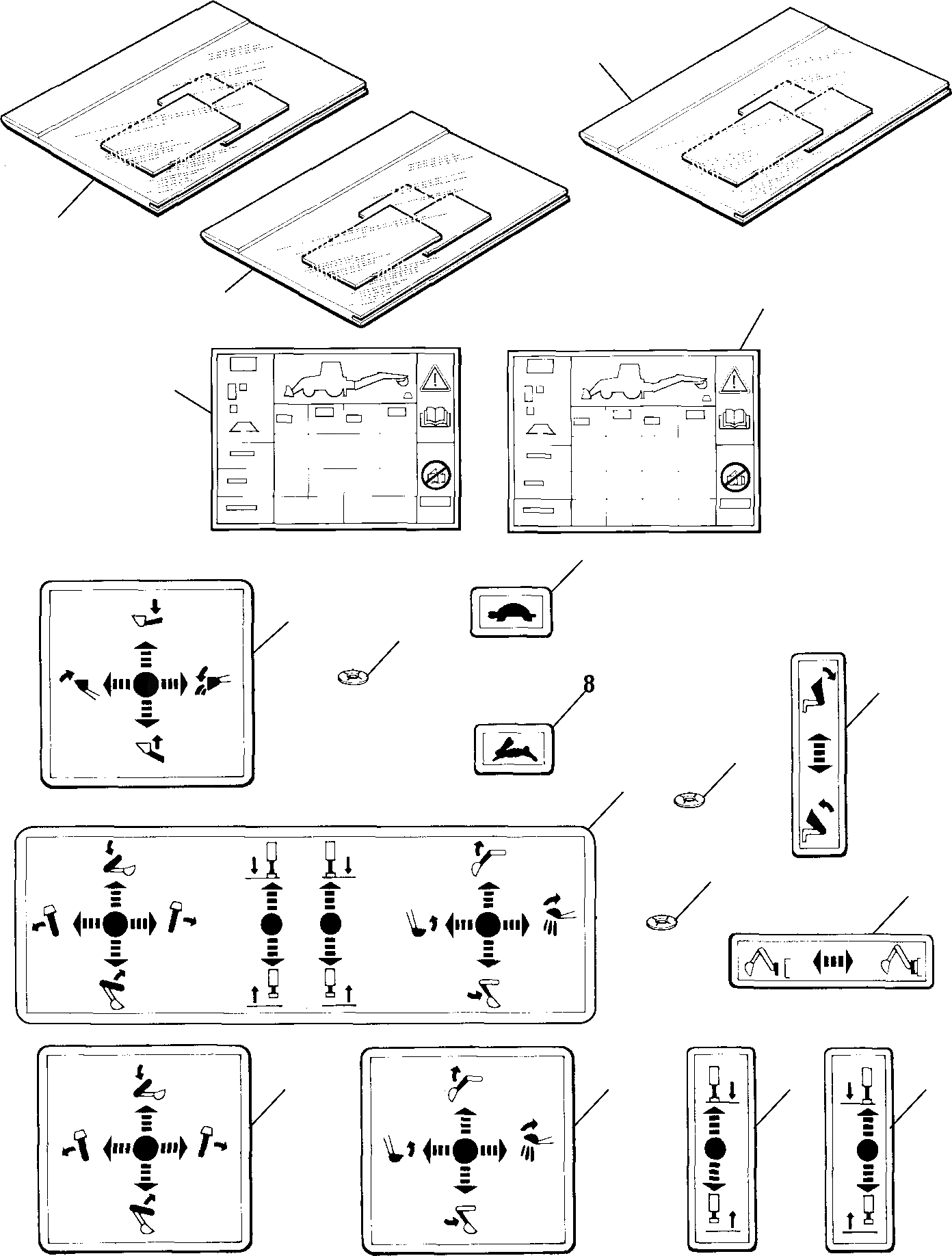 8