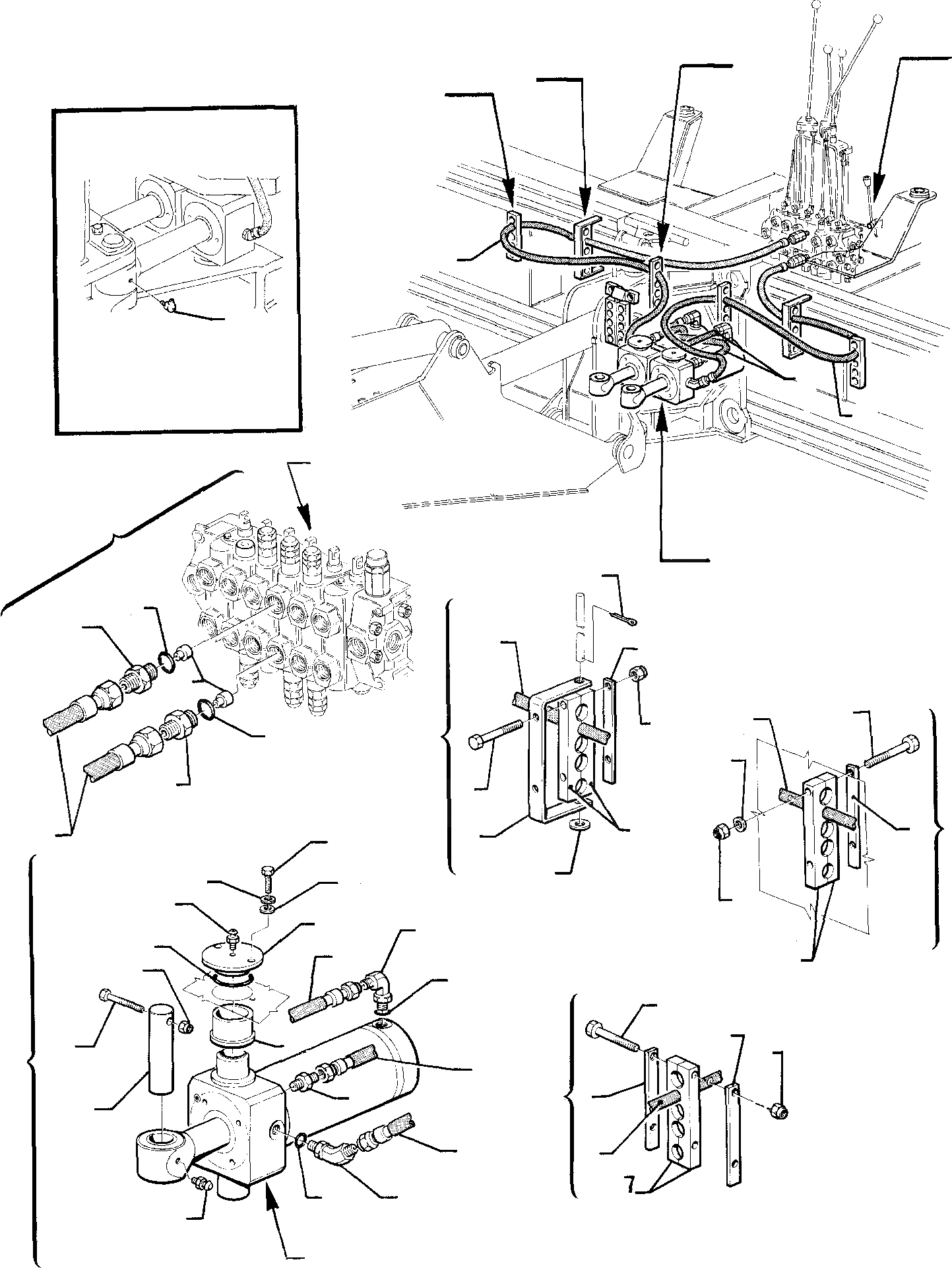 7