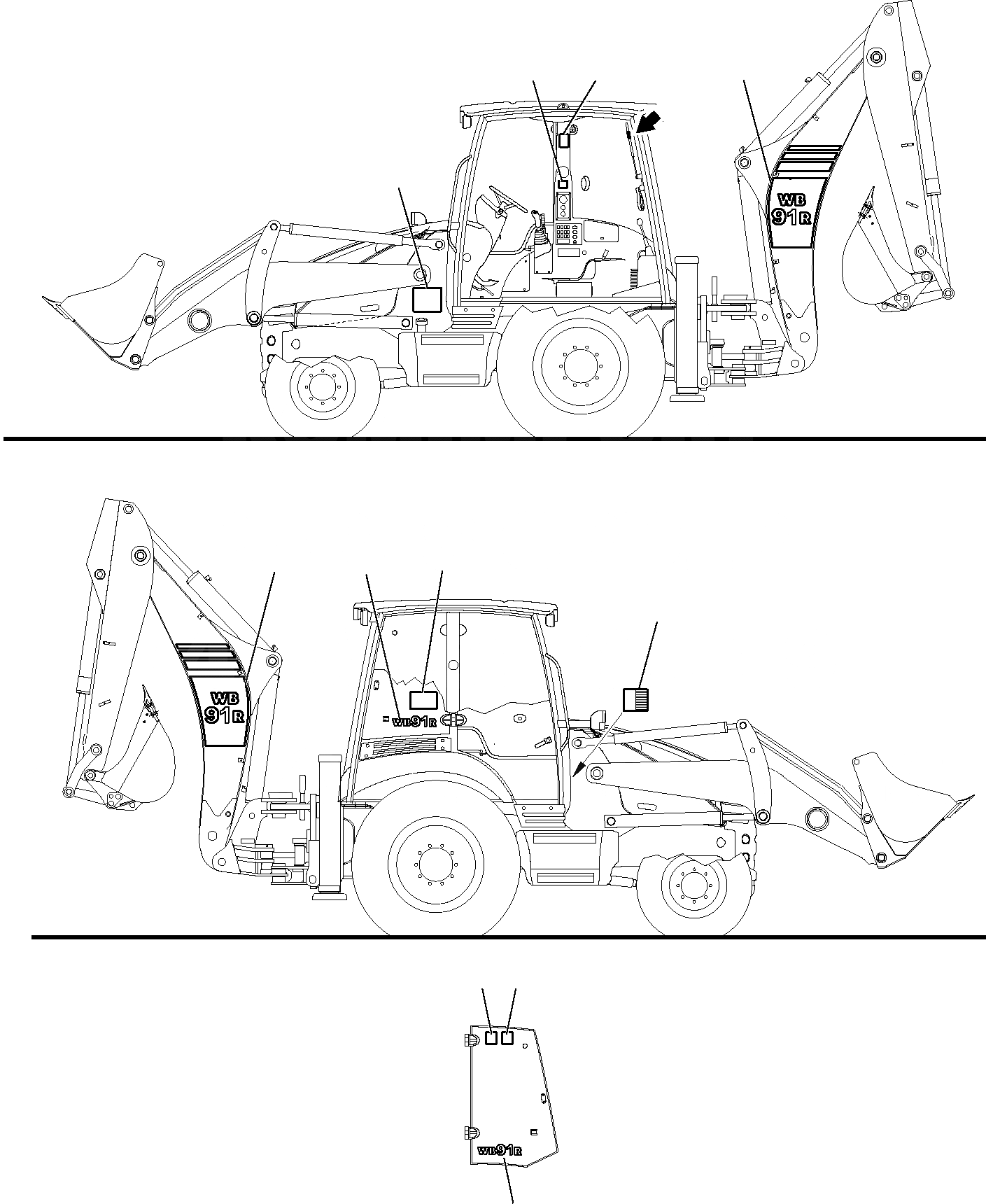 WB
91R

WB
91R

WB91R

WB91R