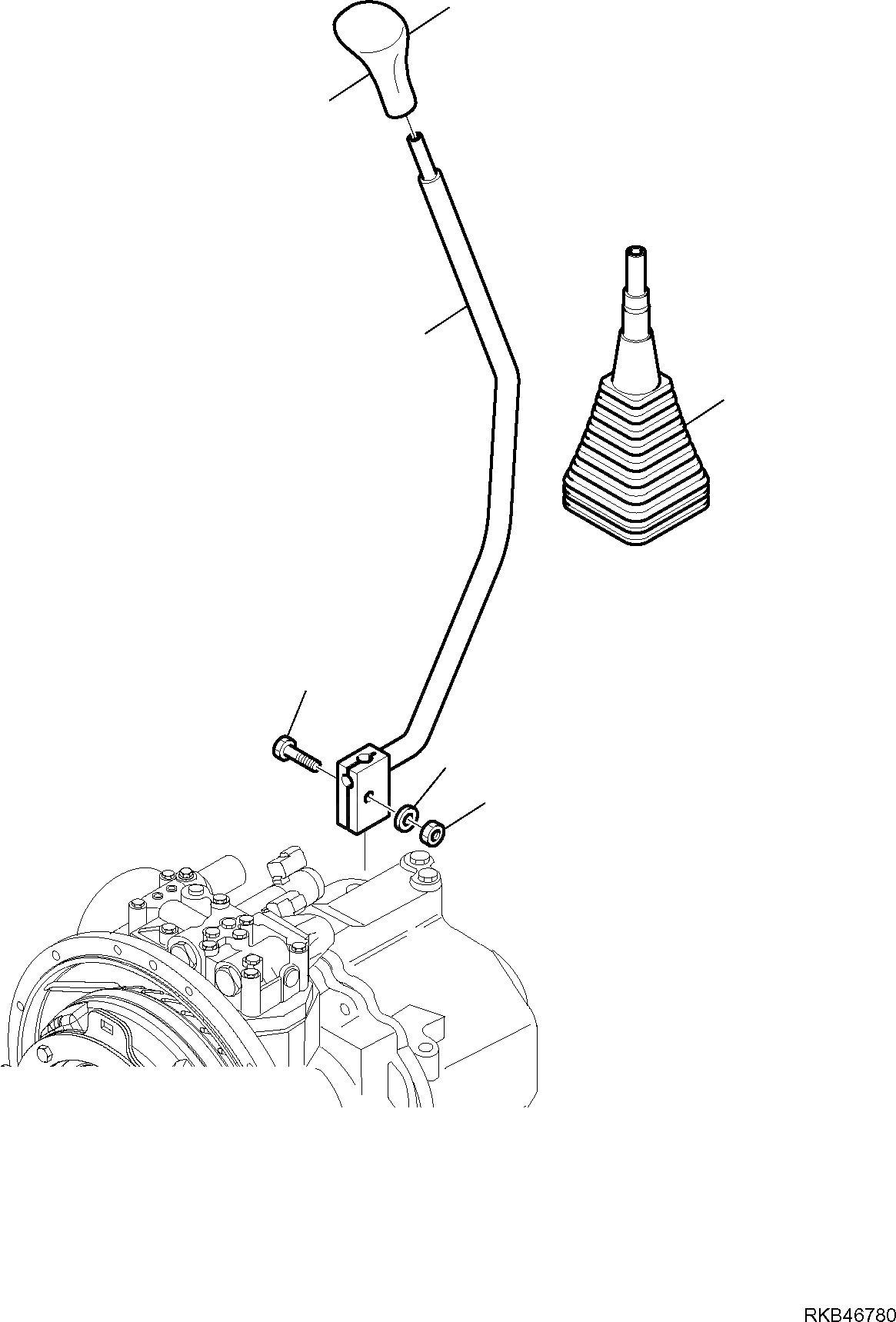 RKB46780