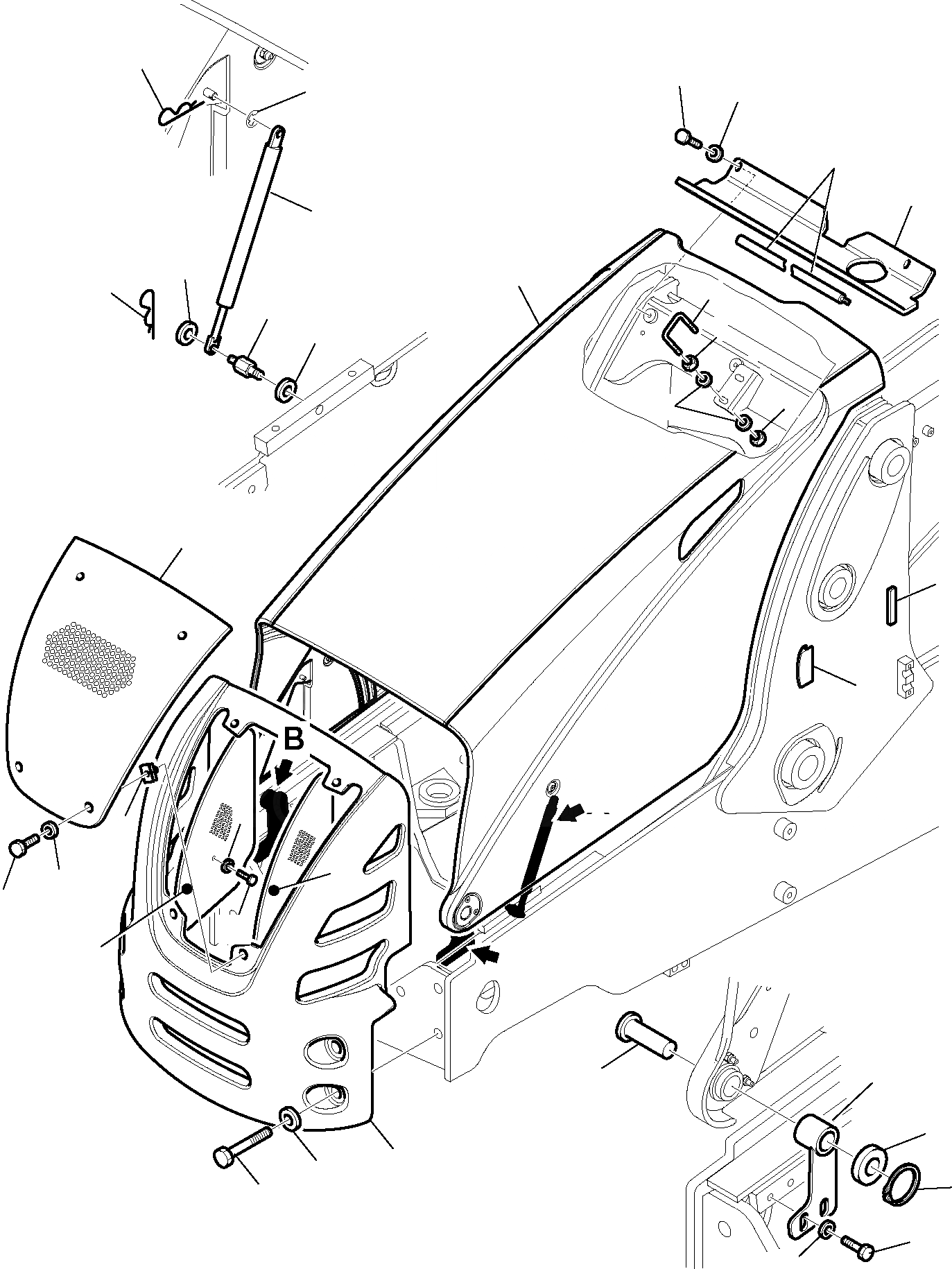 B