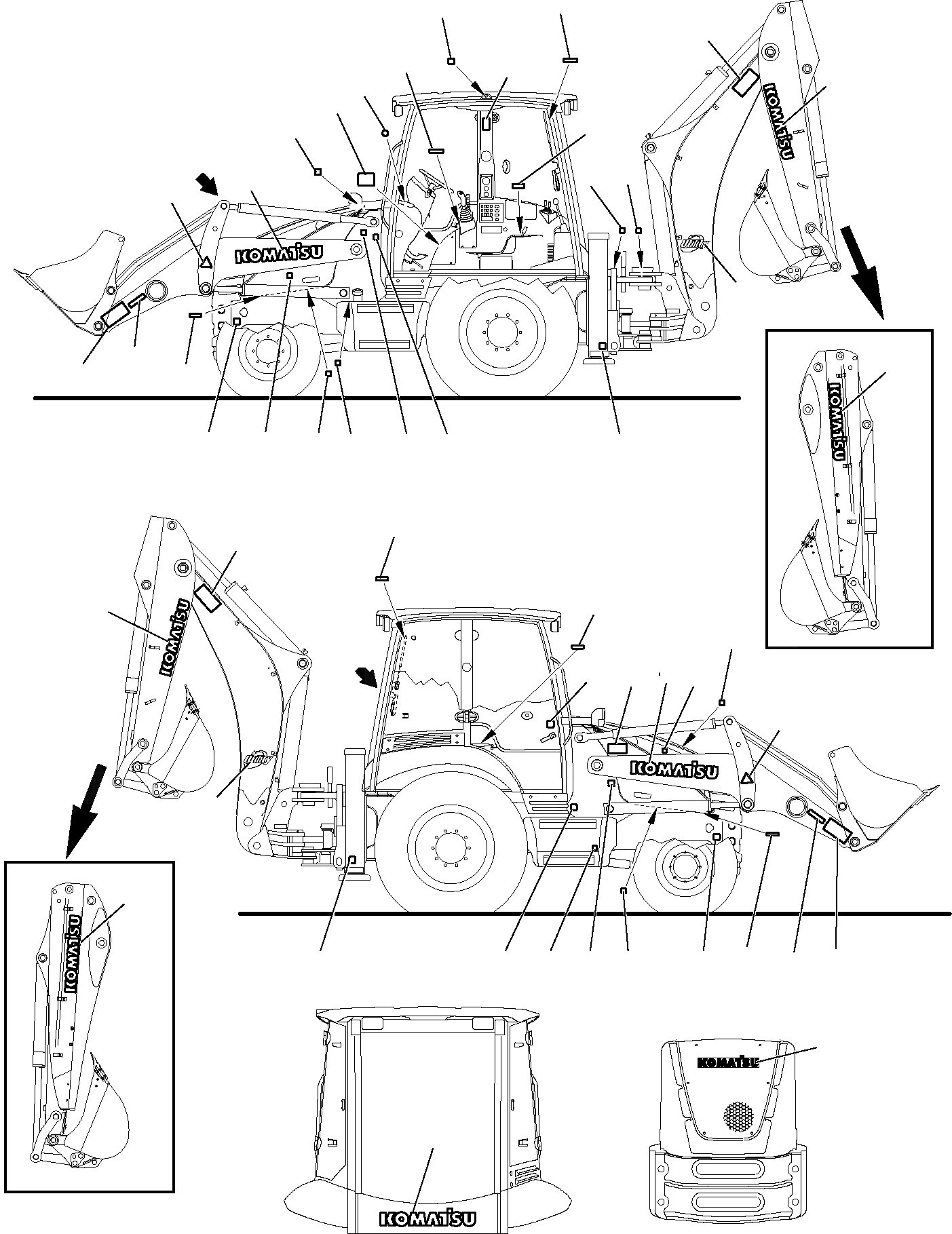 KOMATSU
KOMATSU
KOMATSU
KOMATSU
KOMATSU
KOMATSU
KOMATSU
KOMATSU