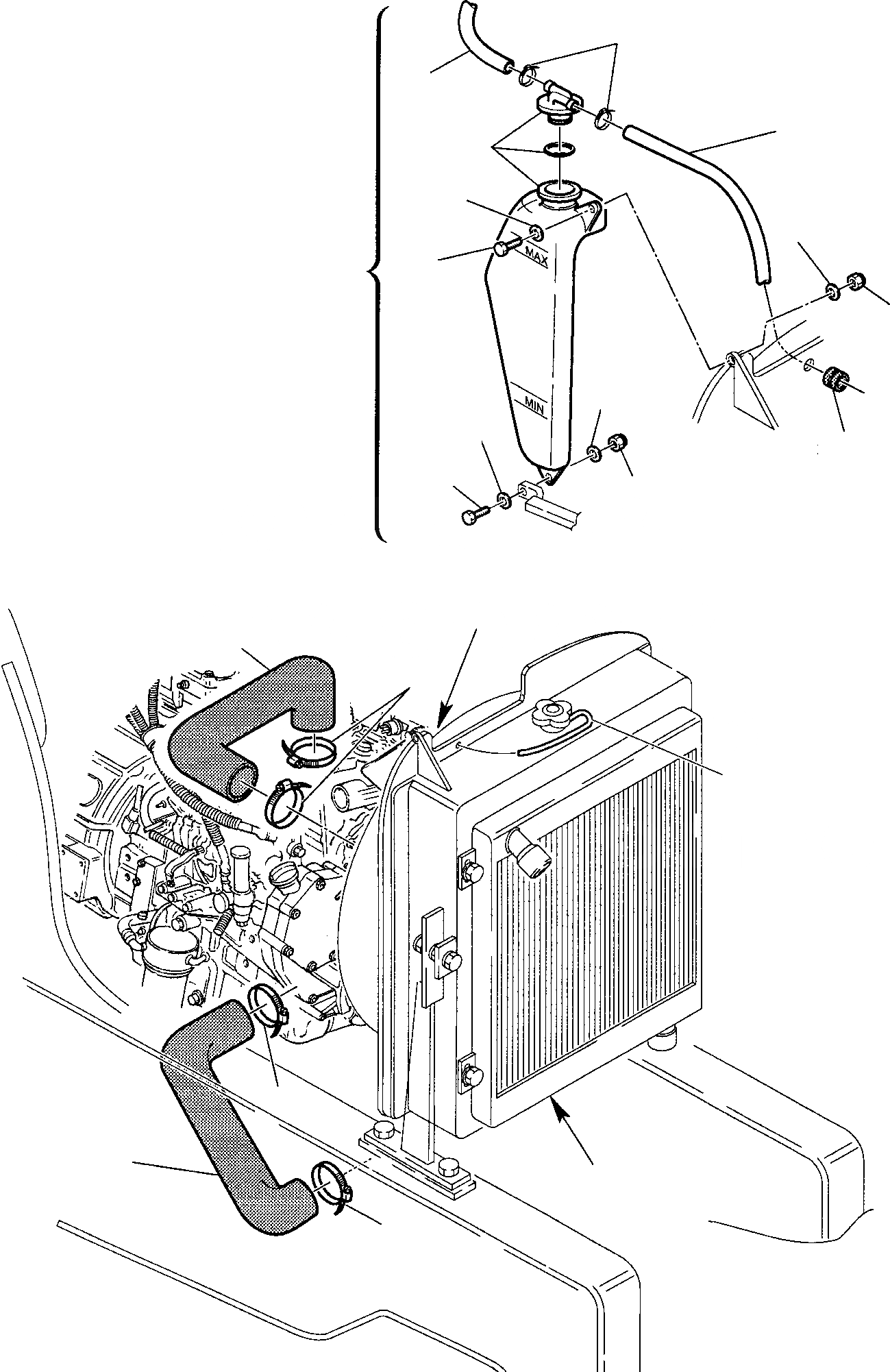 MAX

MIN