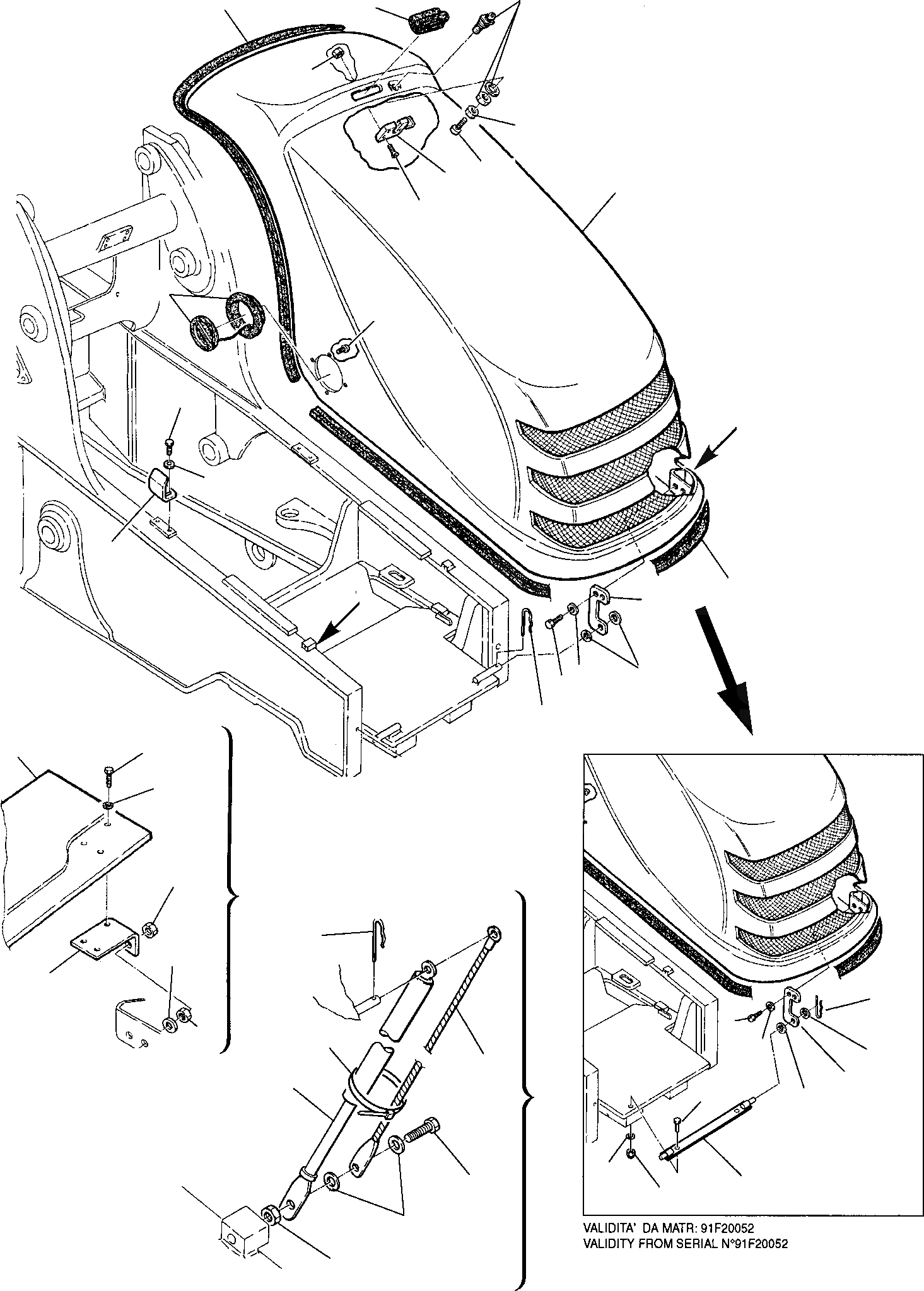 VALIDITA' DA MATR: 91F20052
VALIDITY FROM SERIAL N°91F20052