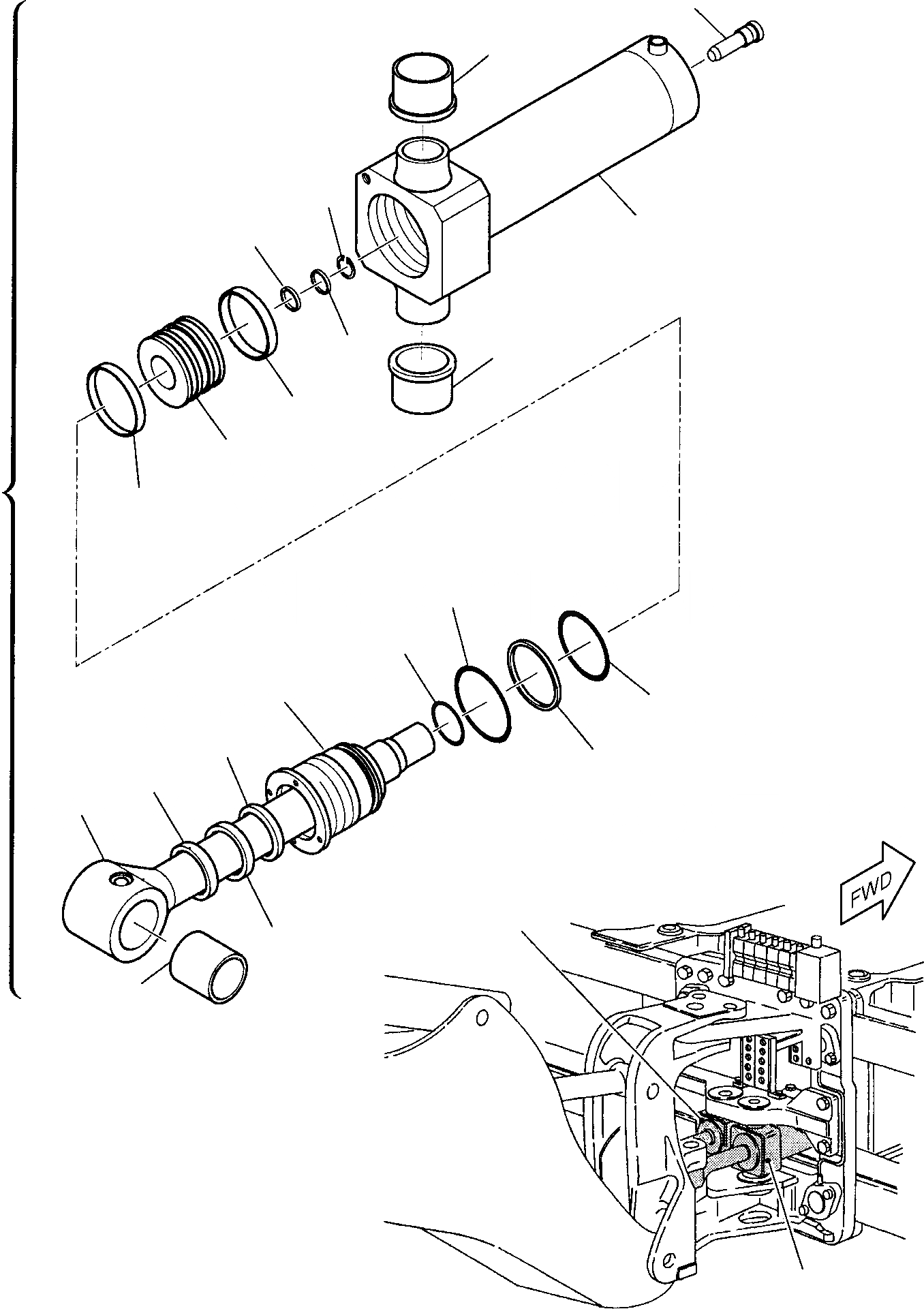 FWD