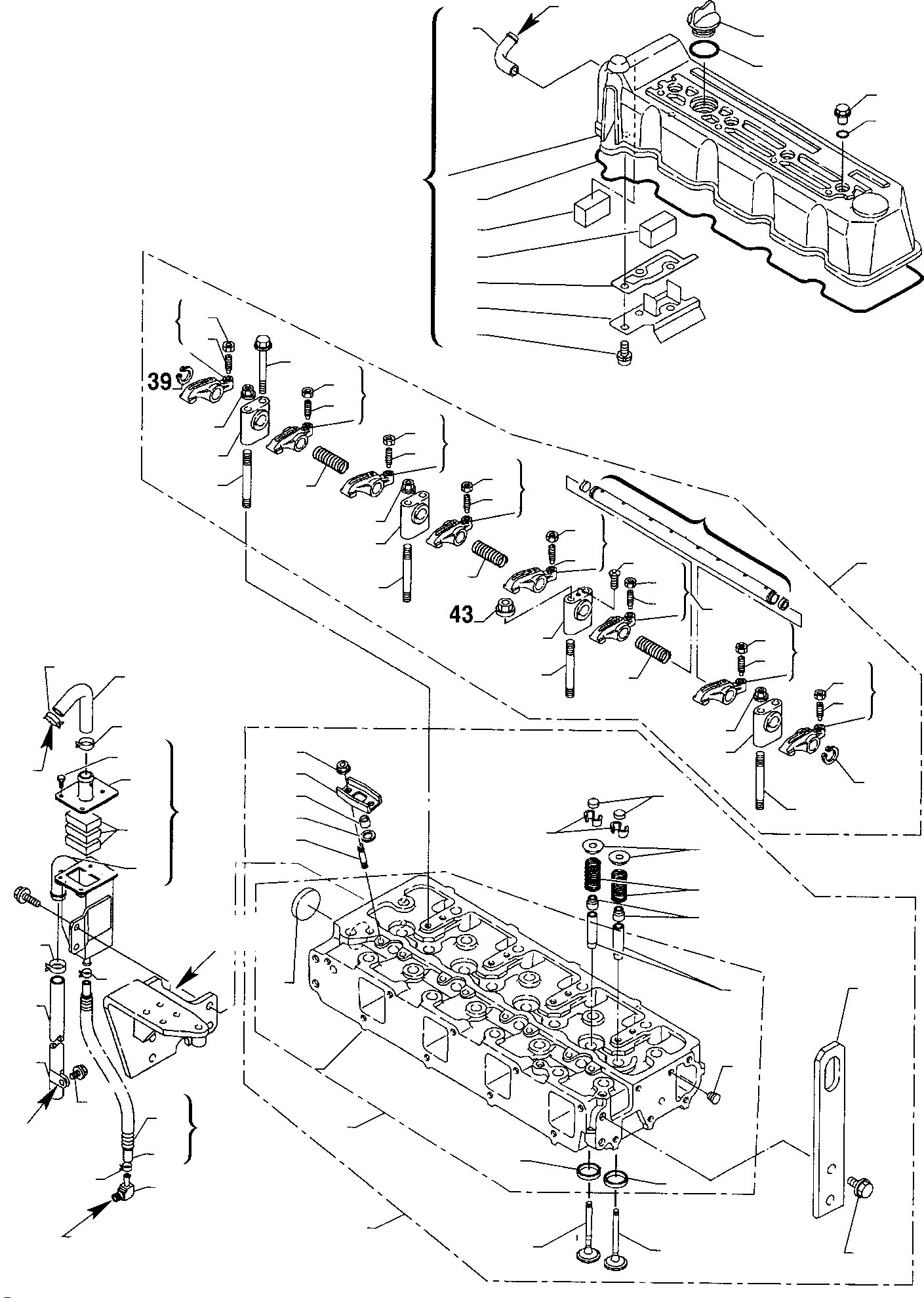 39

43