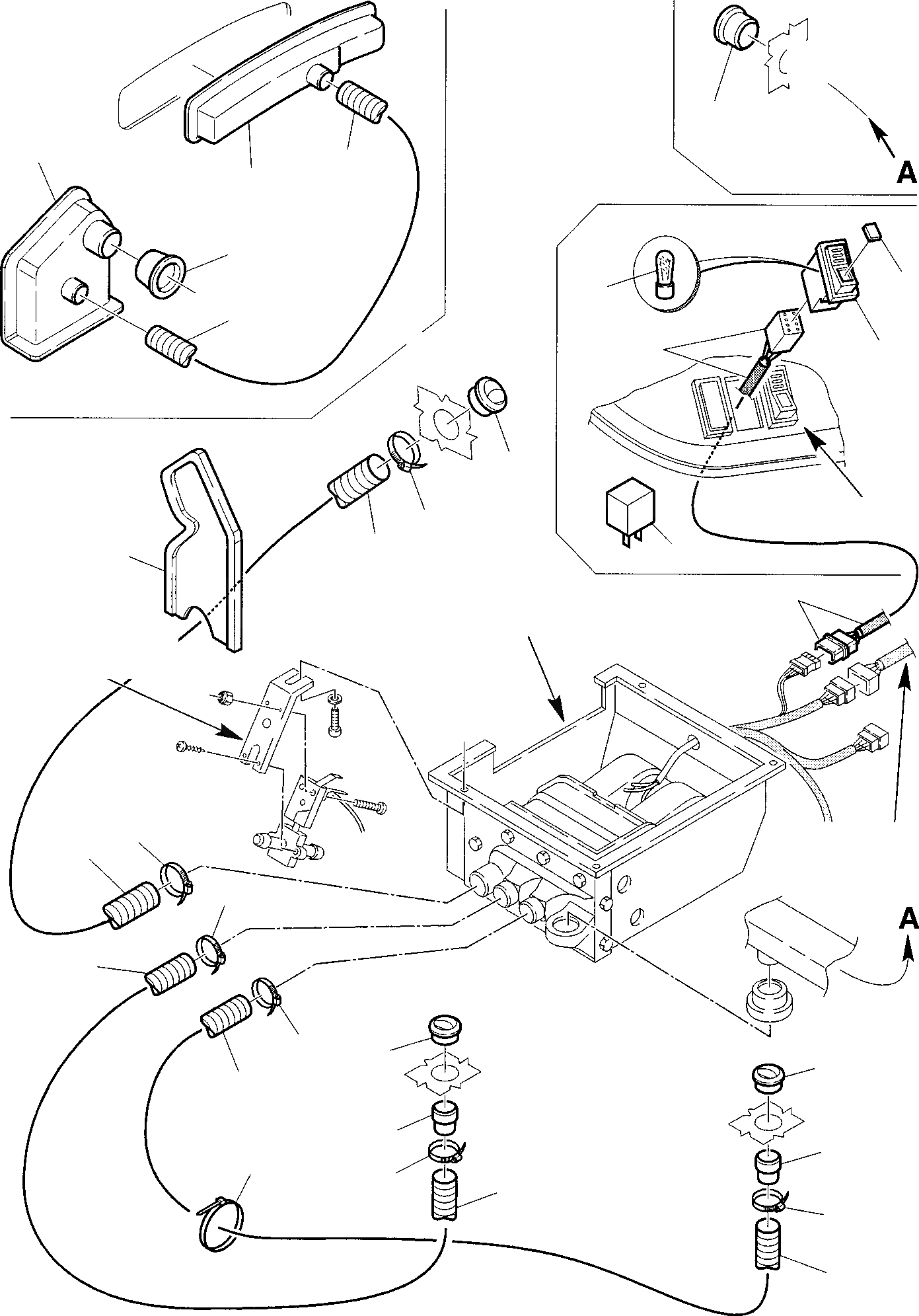 A

A