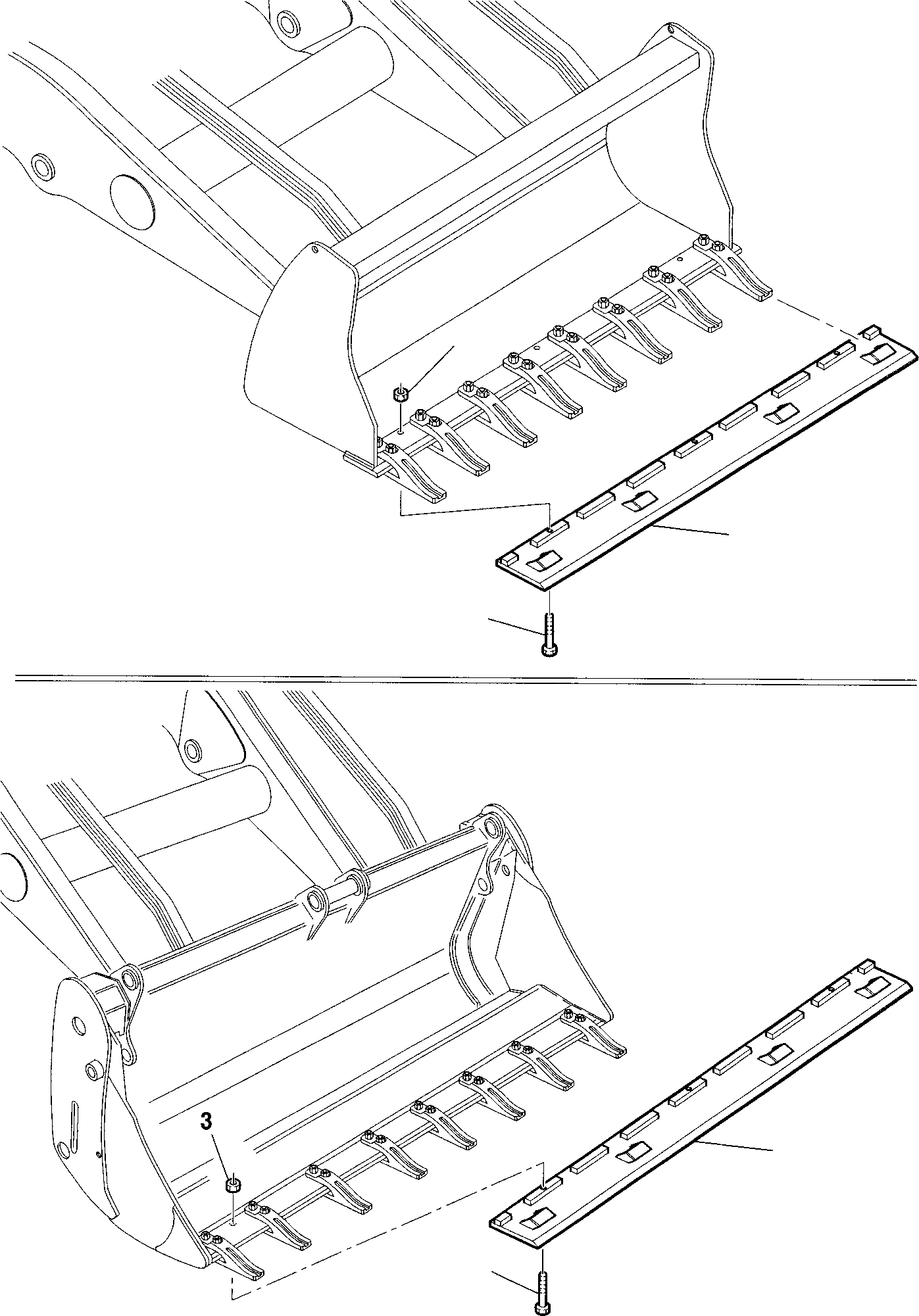 3