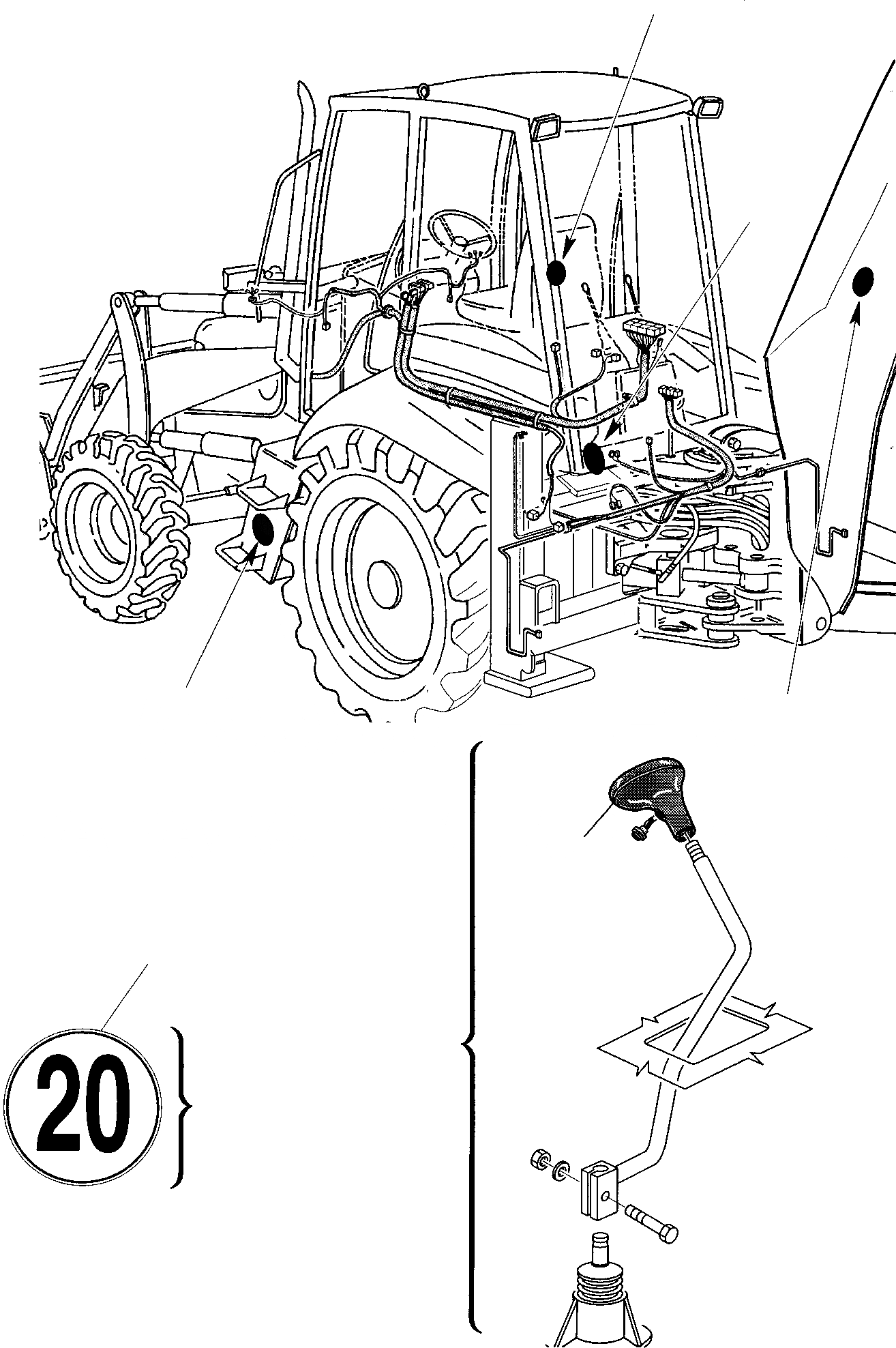 20