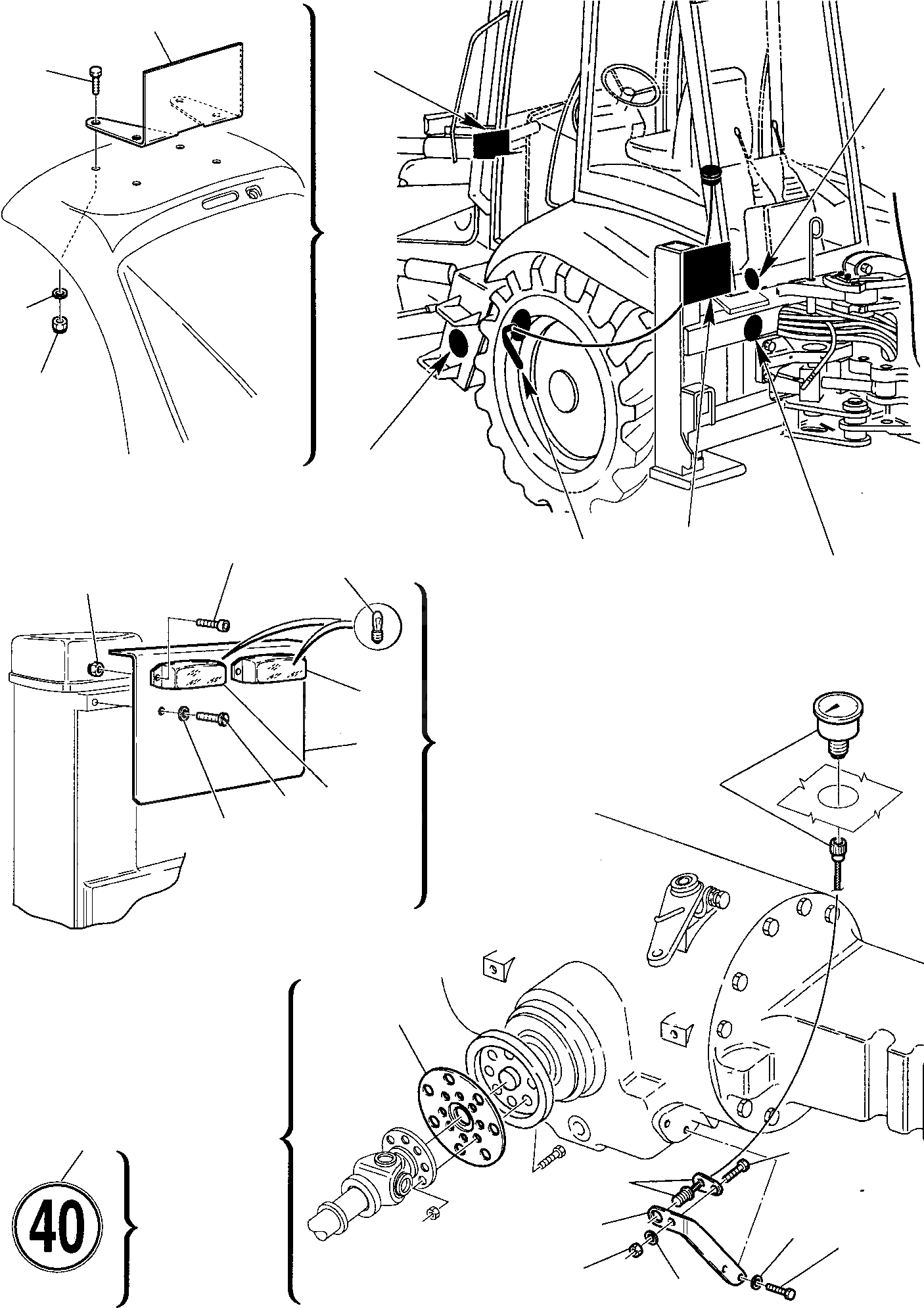 40