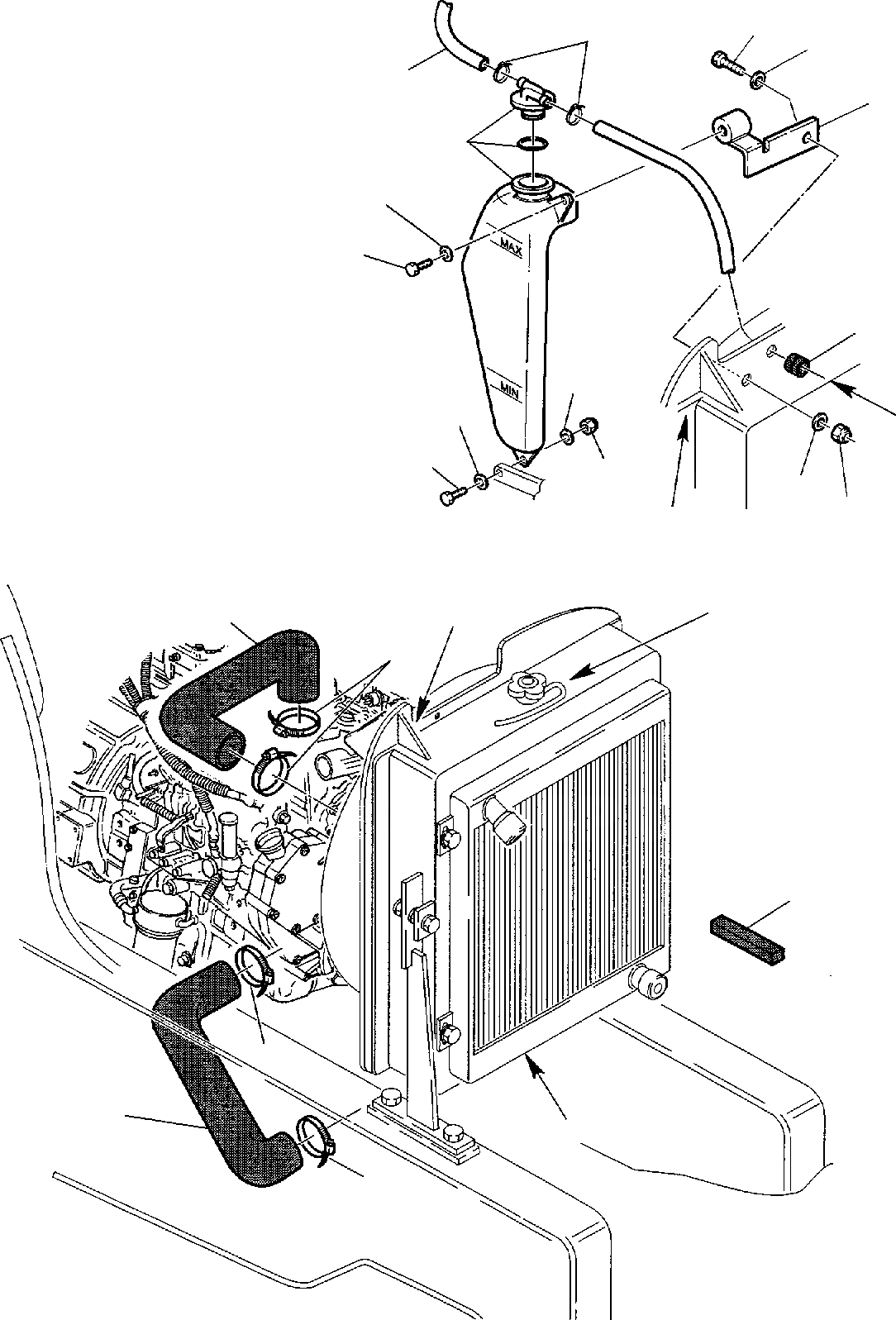 MAX

MIN