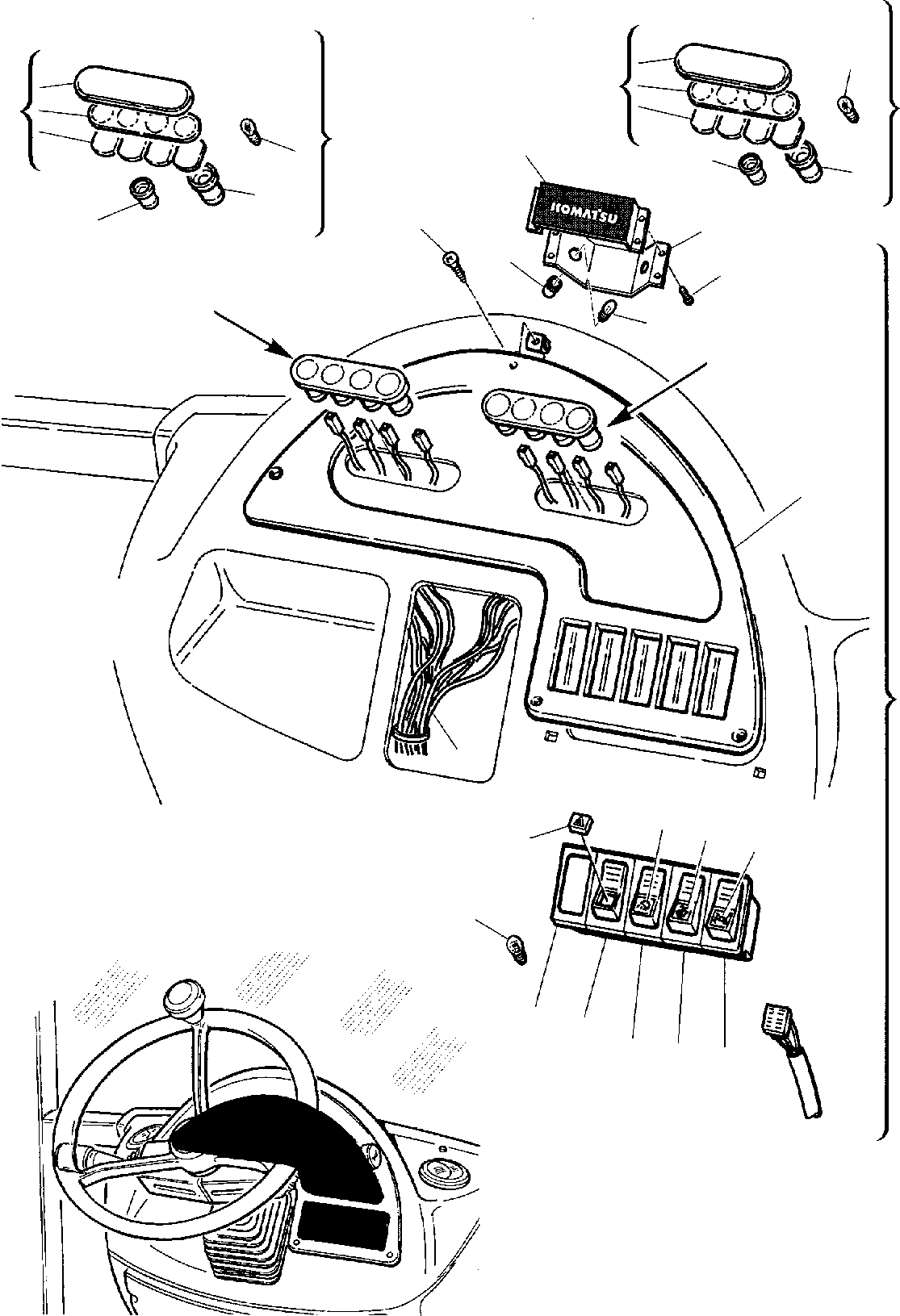 KOMATSU