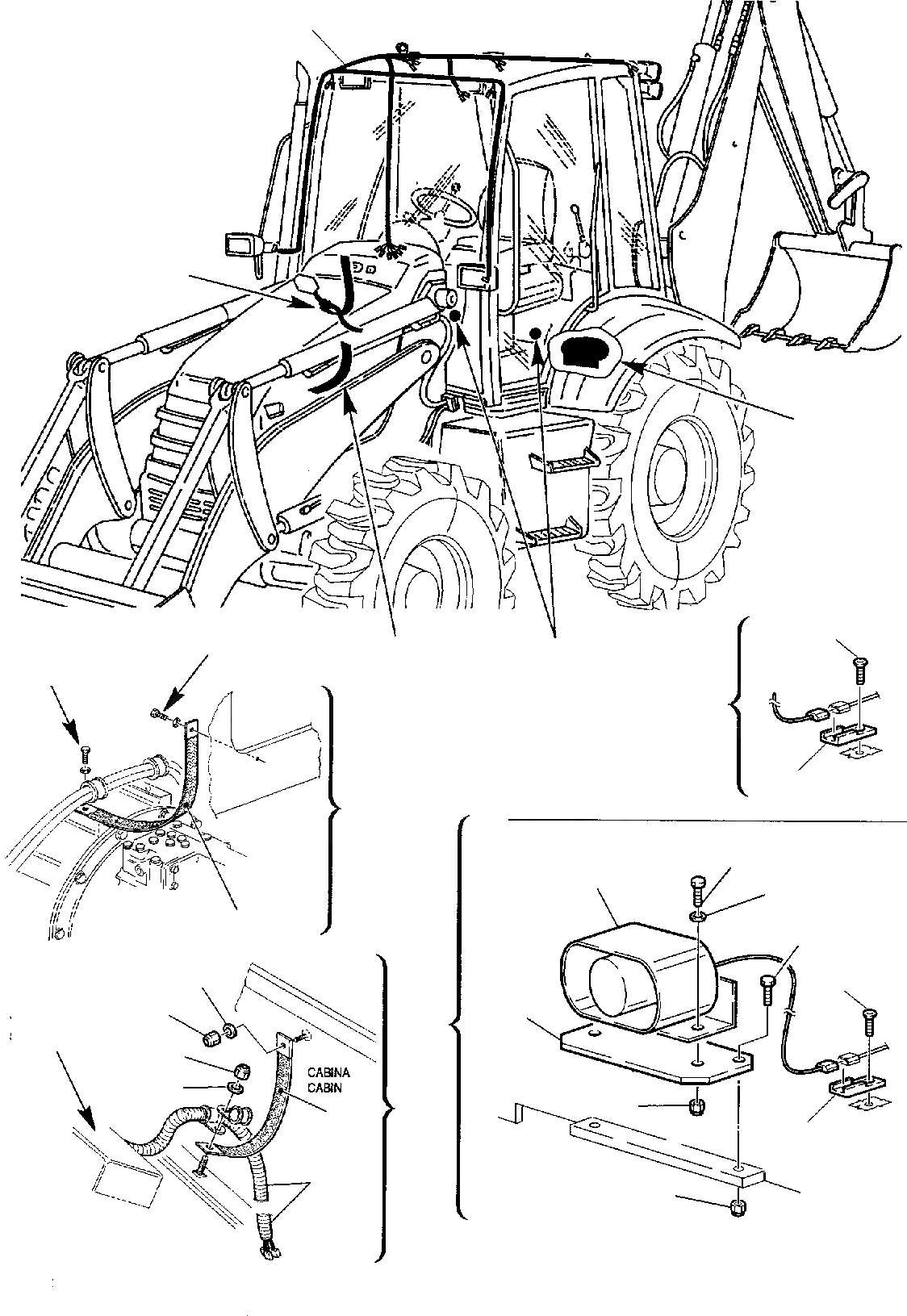 CABINA
CABIN