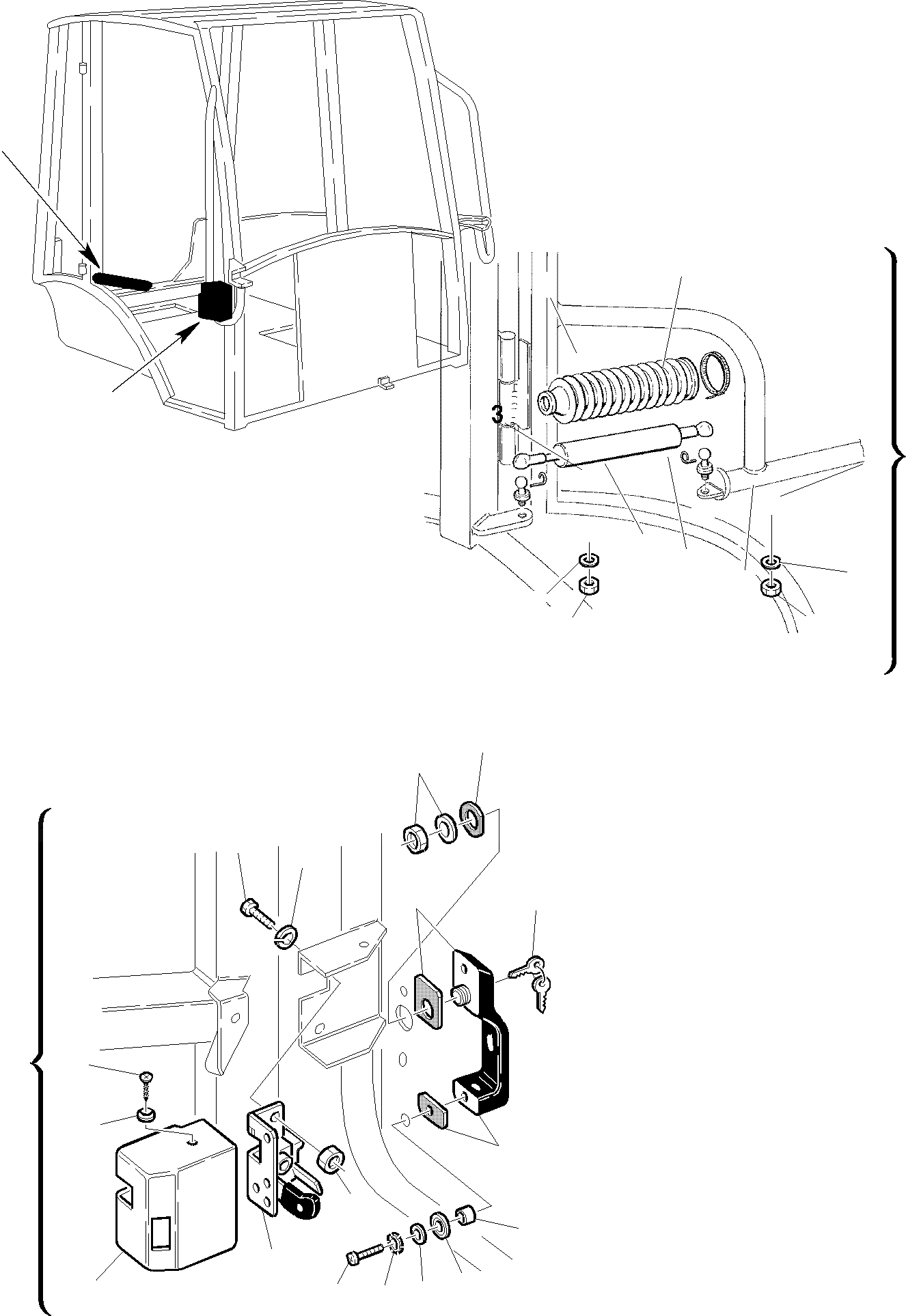 3