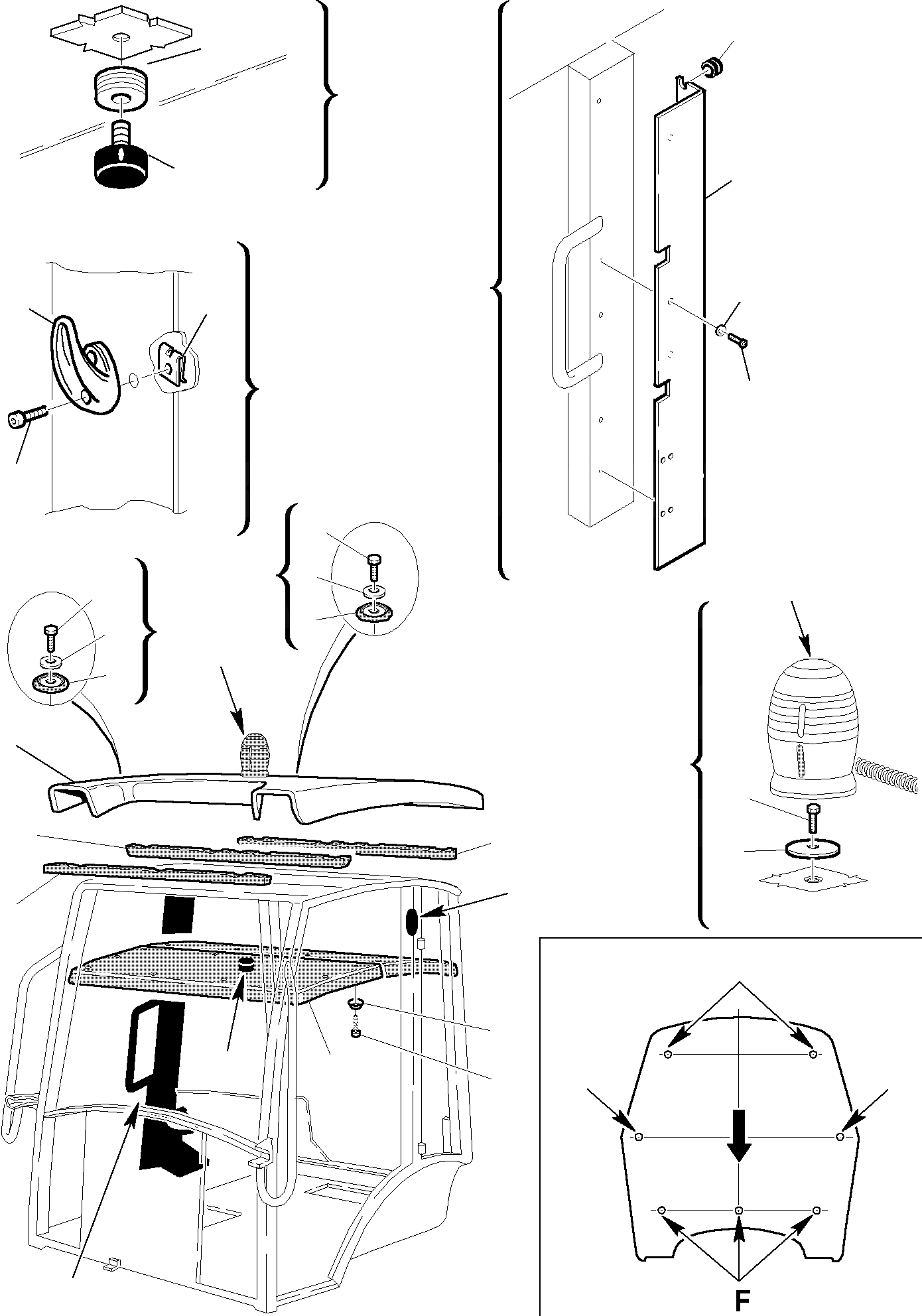 F