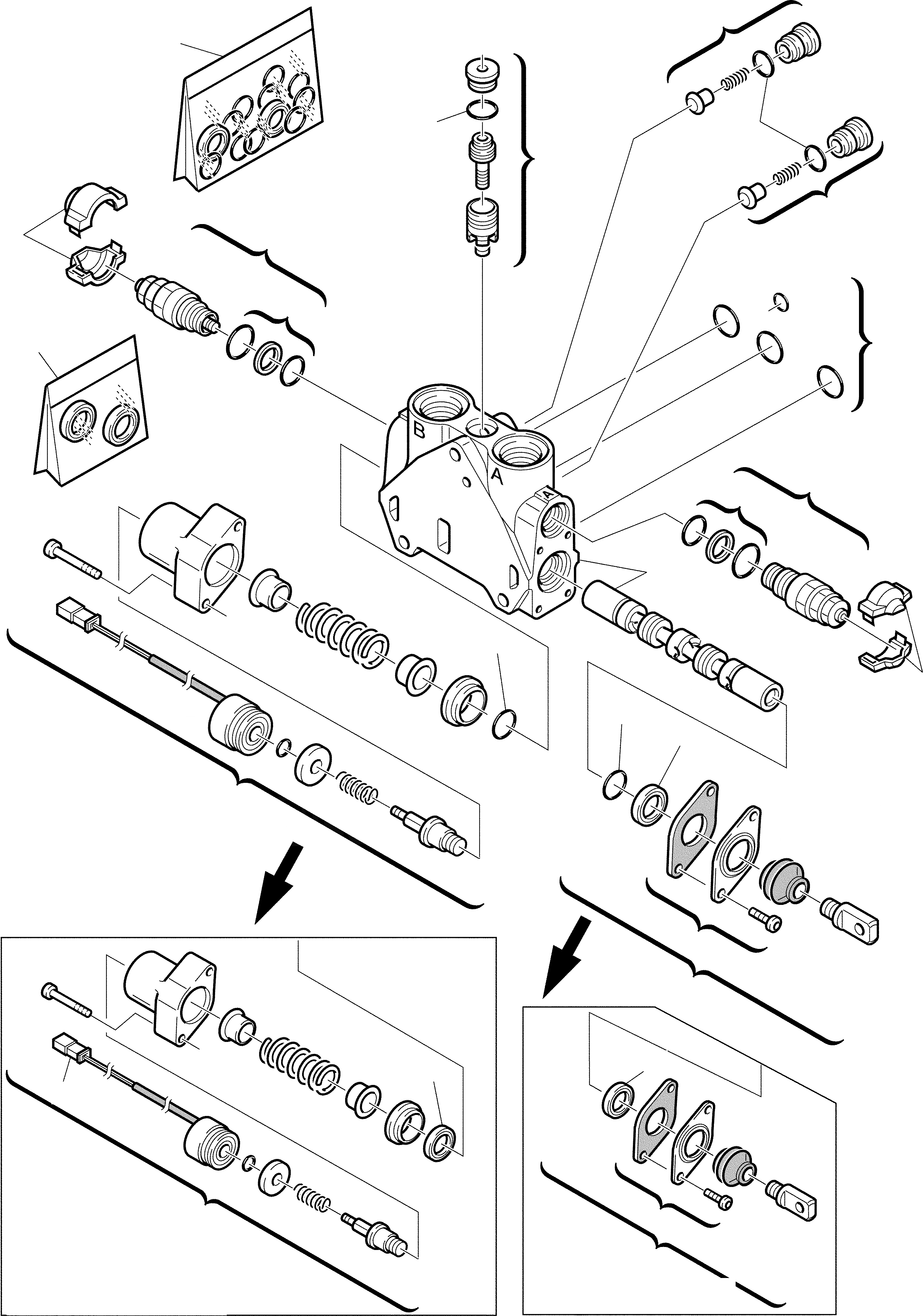 B
A
A