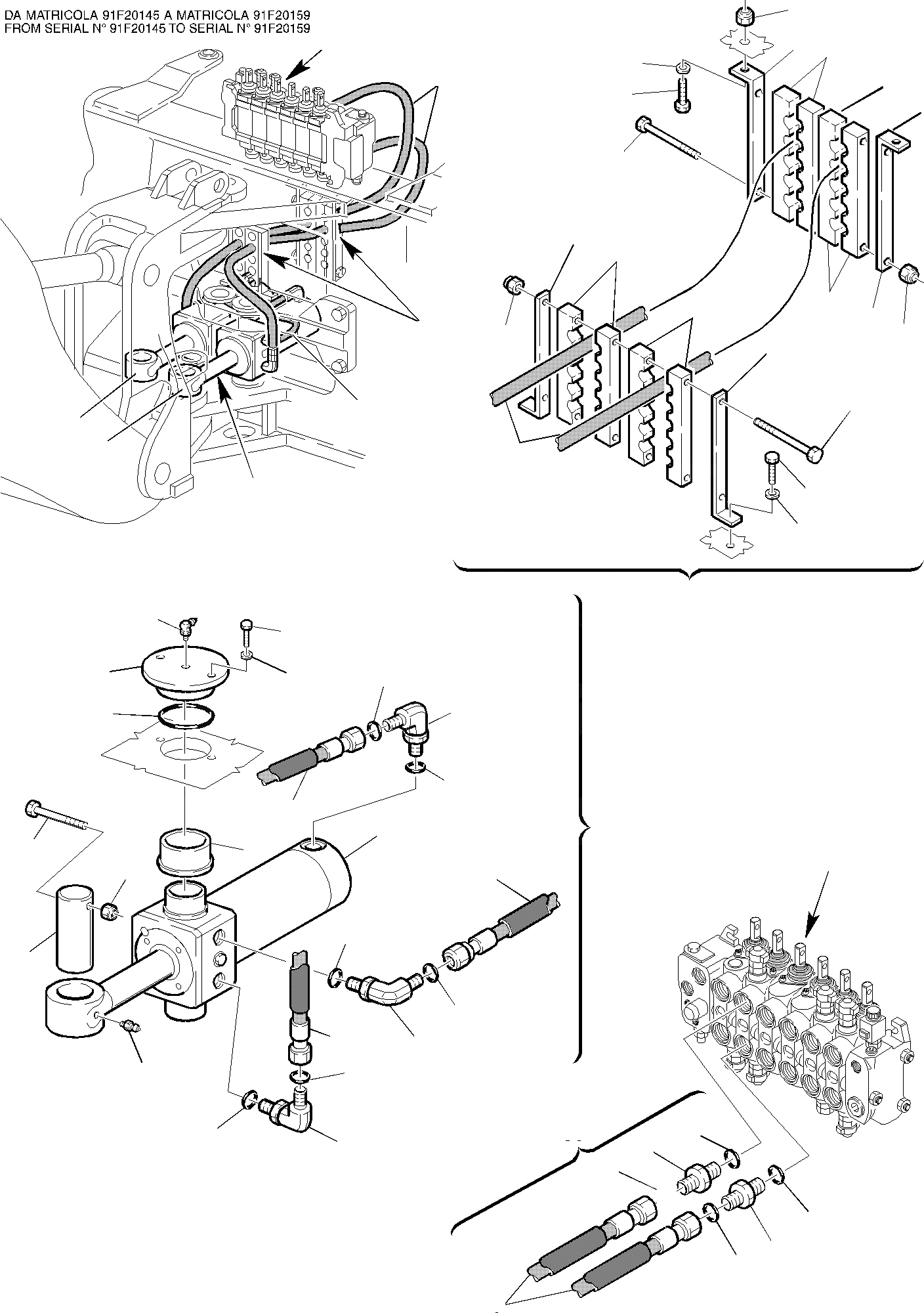 DA MATRICOLA 91F20145 A MATRICOLA 91F20159
FROM SERIAL N° 91F20145 TO SERIAL N° 91F20159