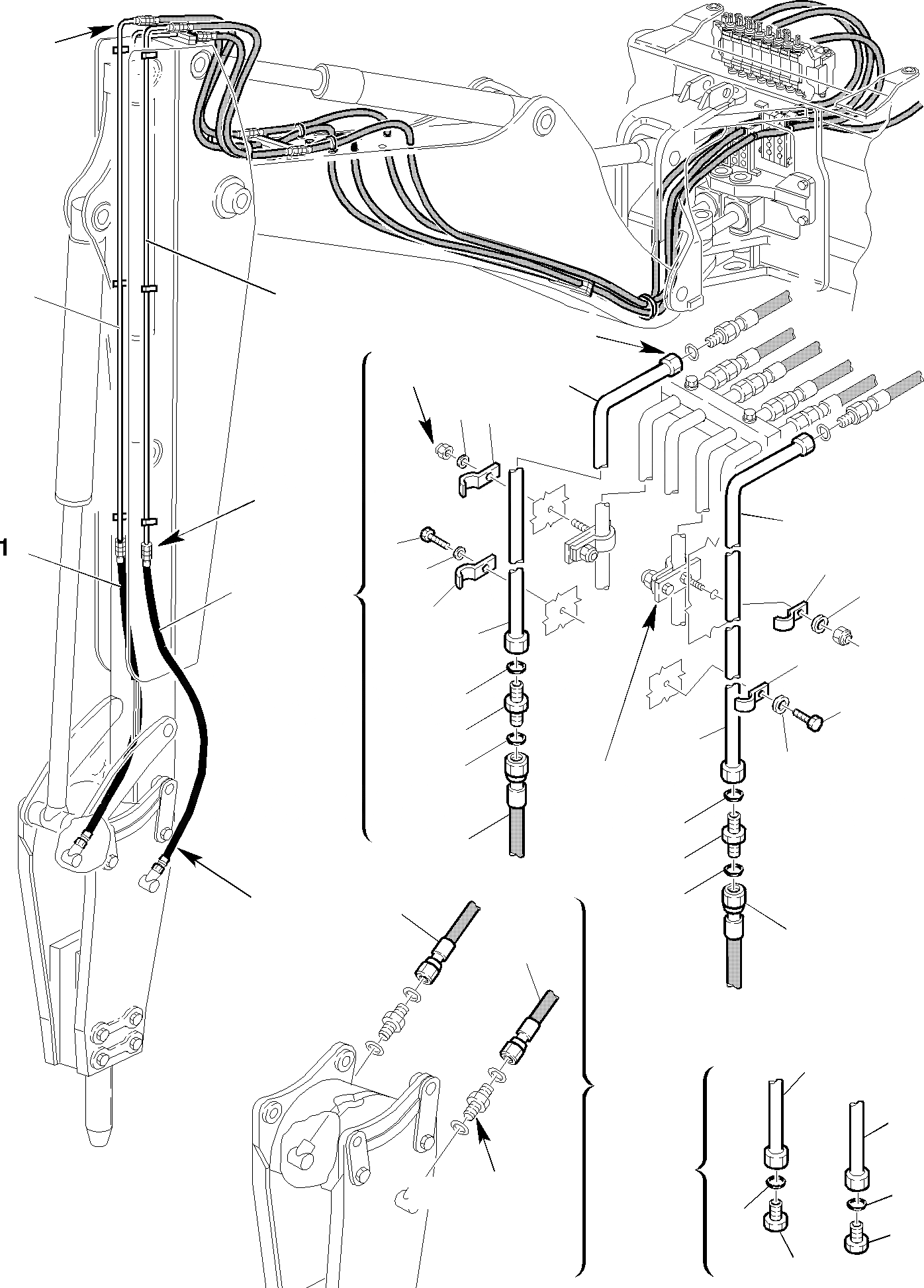 1