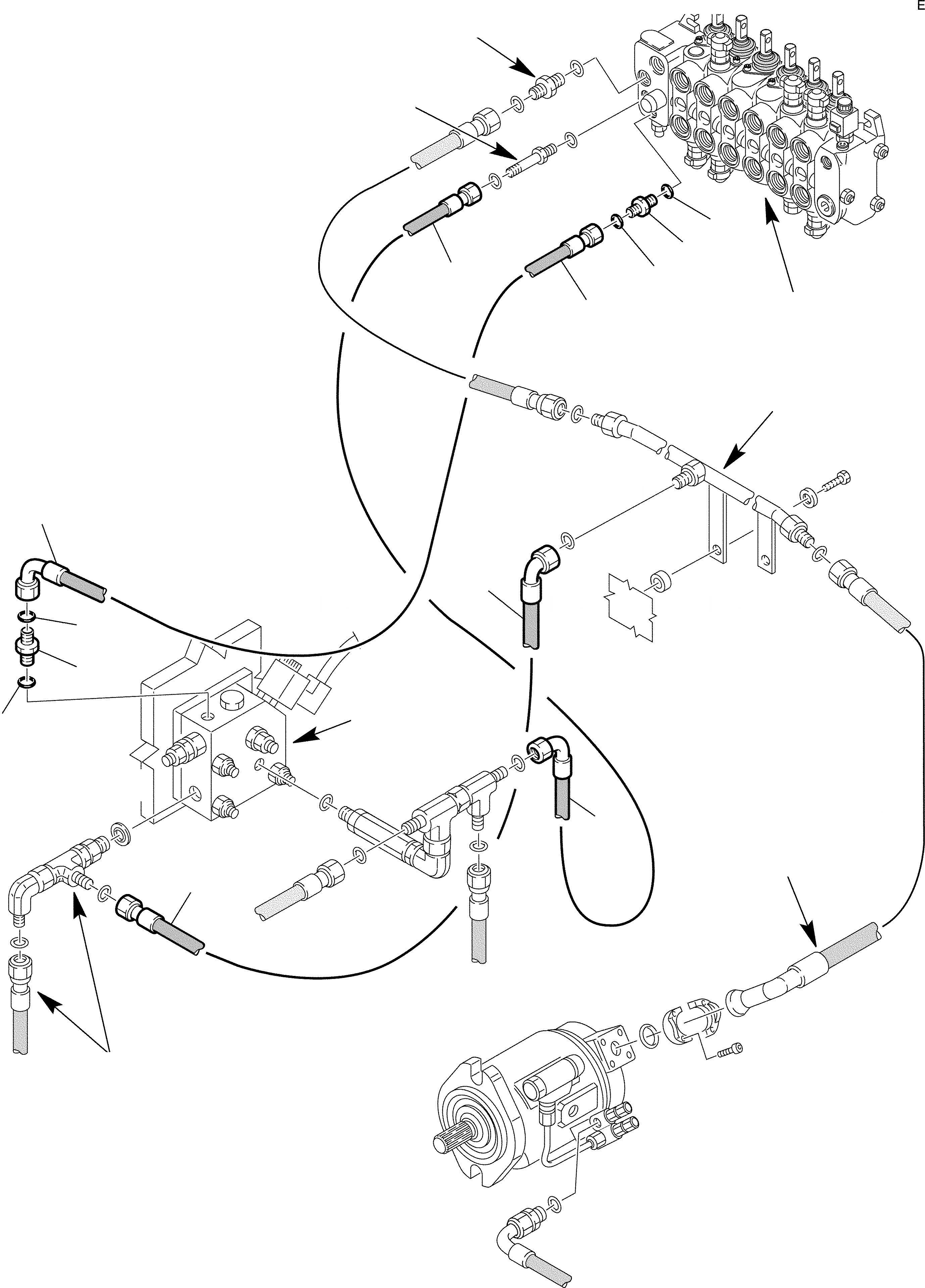 E