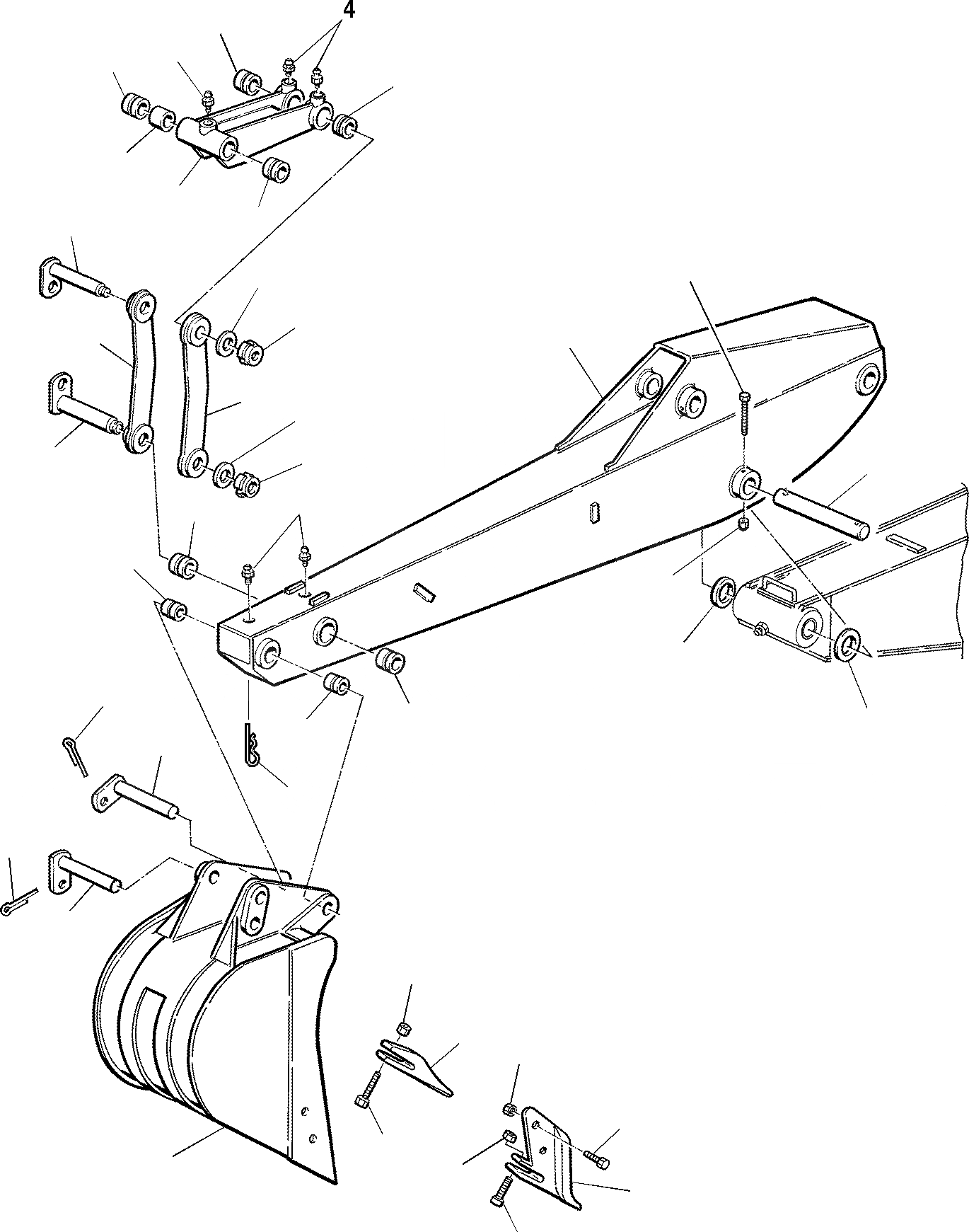 4