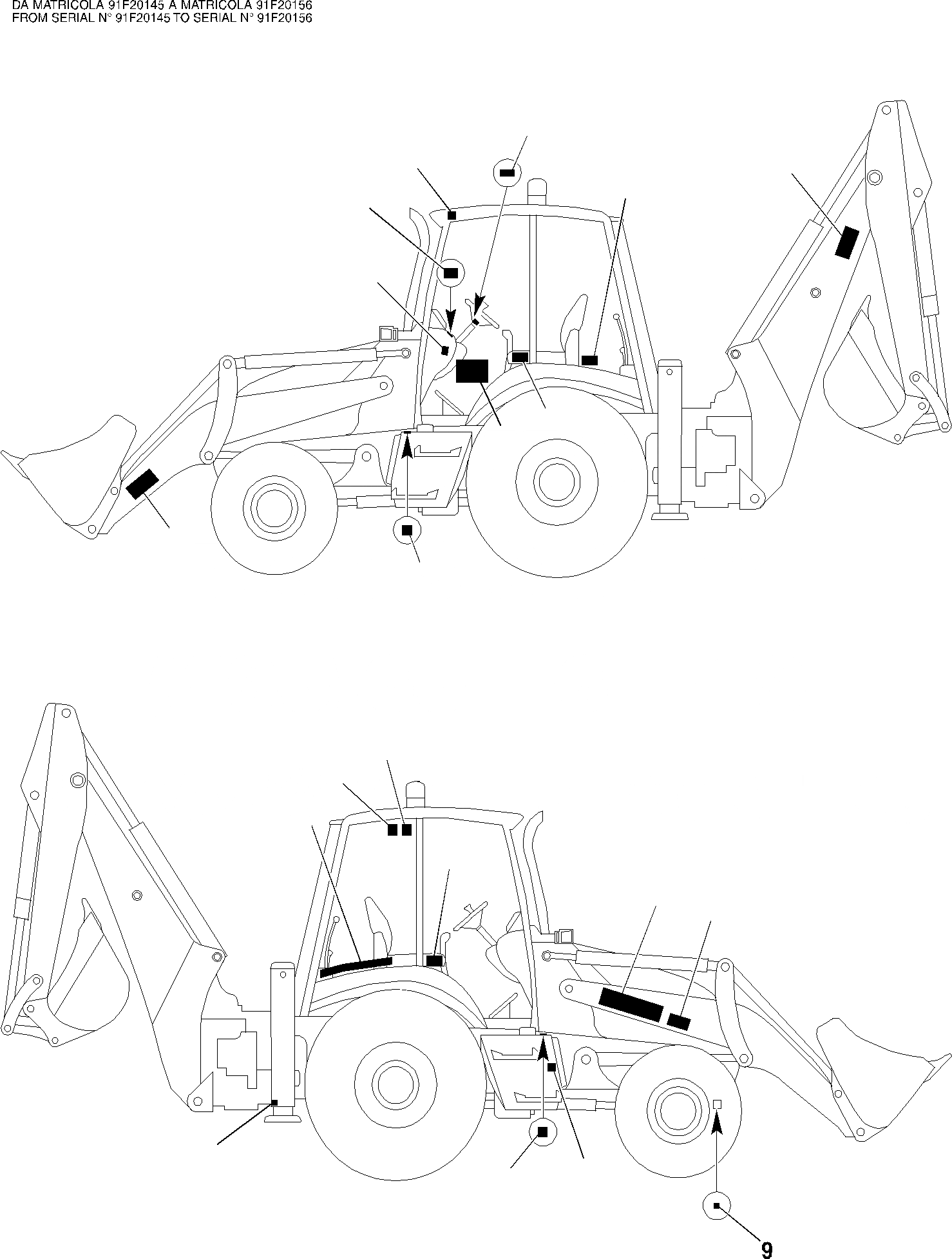 DA MATRICOLA 91F20145 A MATRICOLA 91F20156
FROM SERIAL N° 91F20145 TO SERIAL N° 91F20156

9