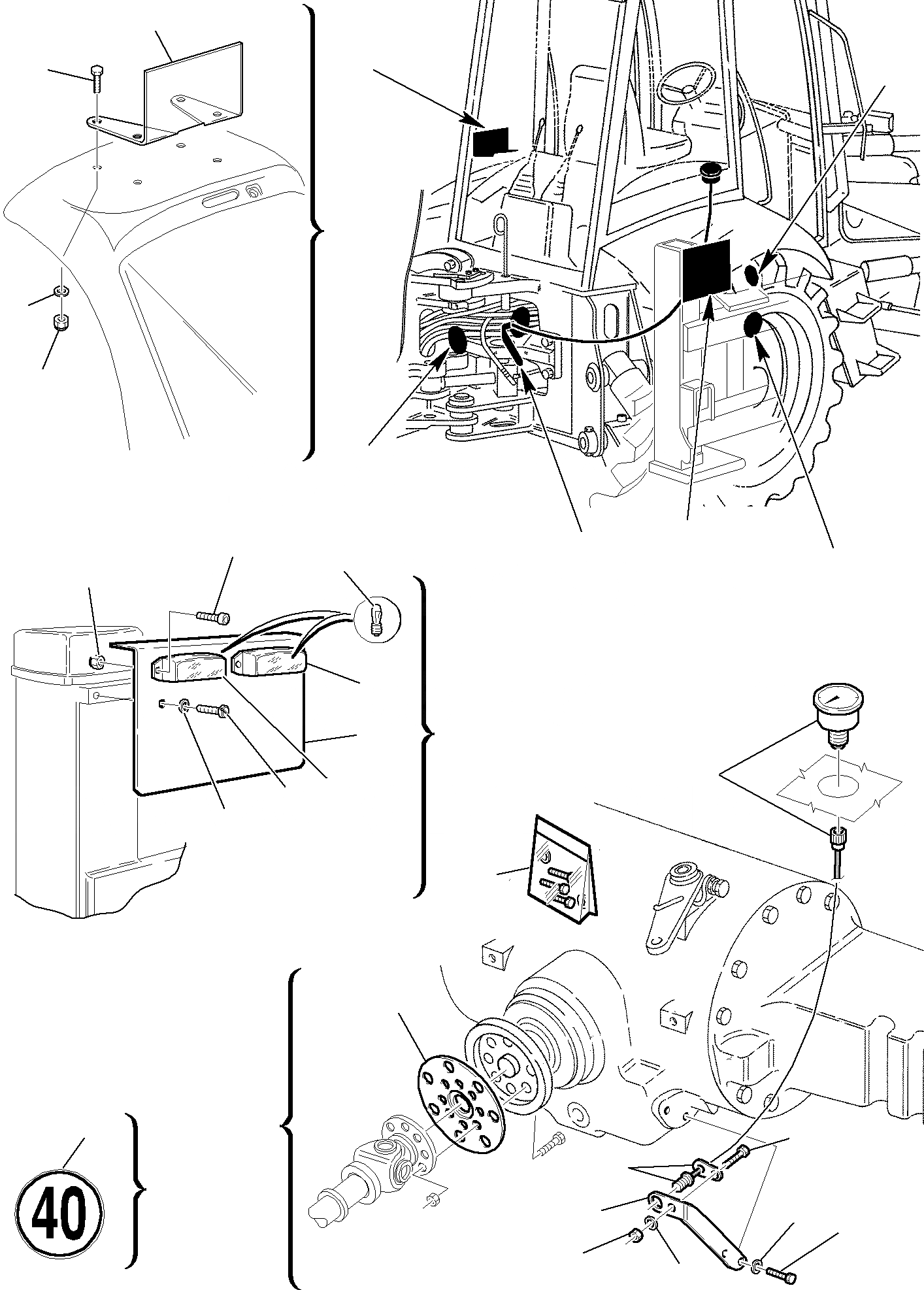 40